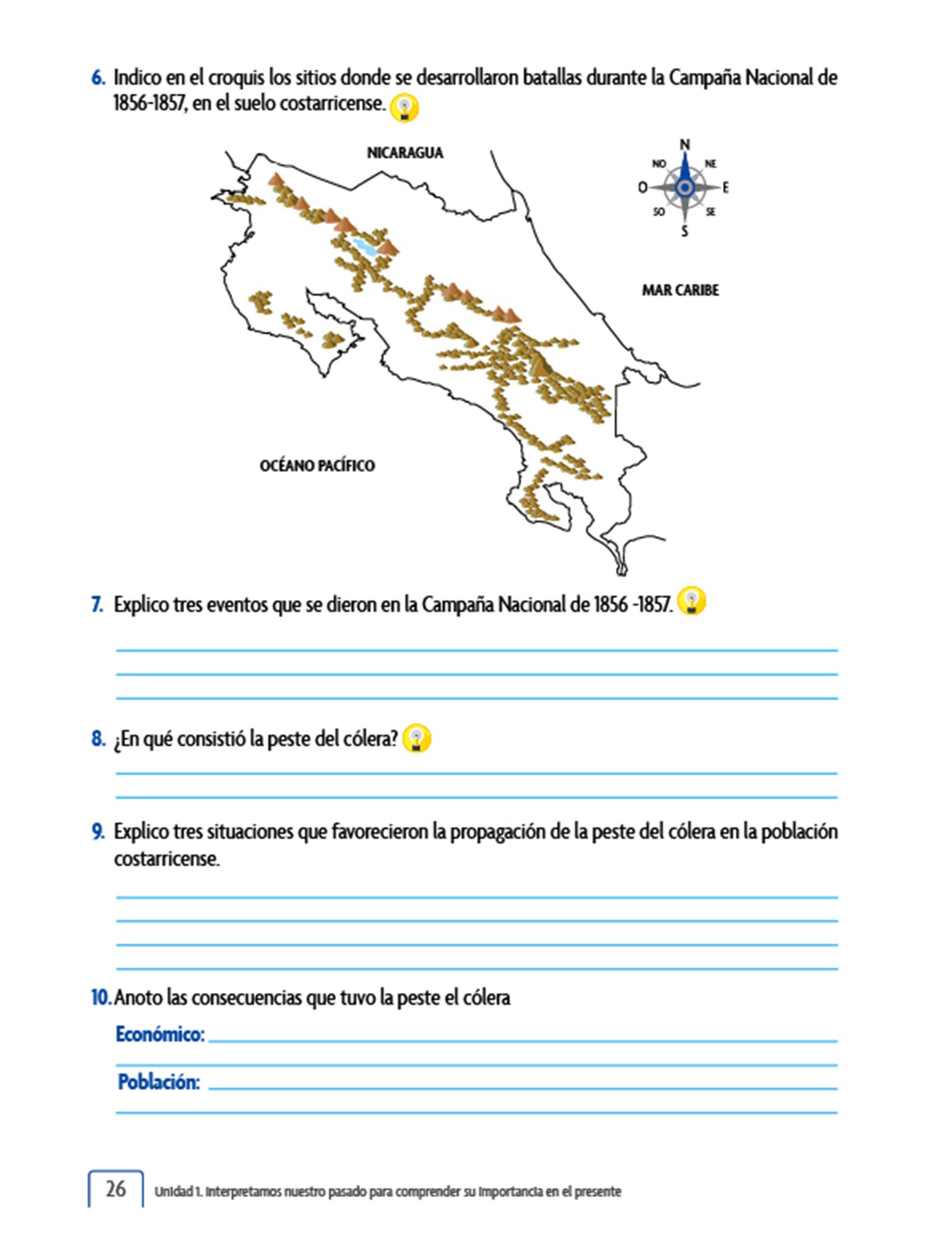 6. Indico en el croquis los sitios donde se desarrollaron batallas durante la Campaña Nacional de 1856-1857, en el suelo costarricense.

NICARAGUA

N
NO
NE
O
E
SO
SE
S

MAR CARIBE

OCÉANO PACÍFICO

7. Explico tres eventos que se dieron en la Campaña Nacional de 1856 -1857.

8. ¿En qué consistió la peste del cólera?

9. Explico tres situaciones que favorecieron la propagación de la peste del cólera en la población costarricense.

10. Anoto las consecuencias que tuvo la peste el cólera

Económico:

Población:

26

Unidad 1. Interpretamos nuestro pasado para comprender su importancia en el presente