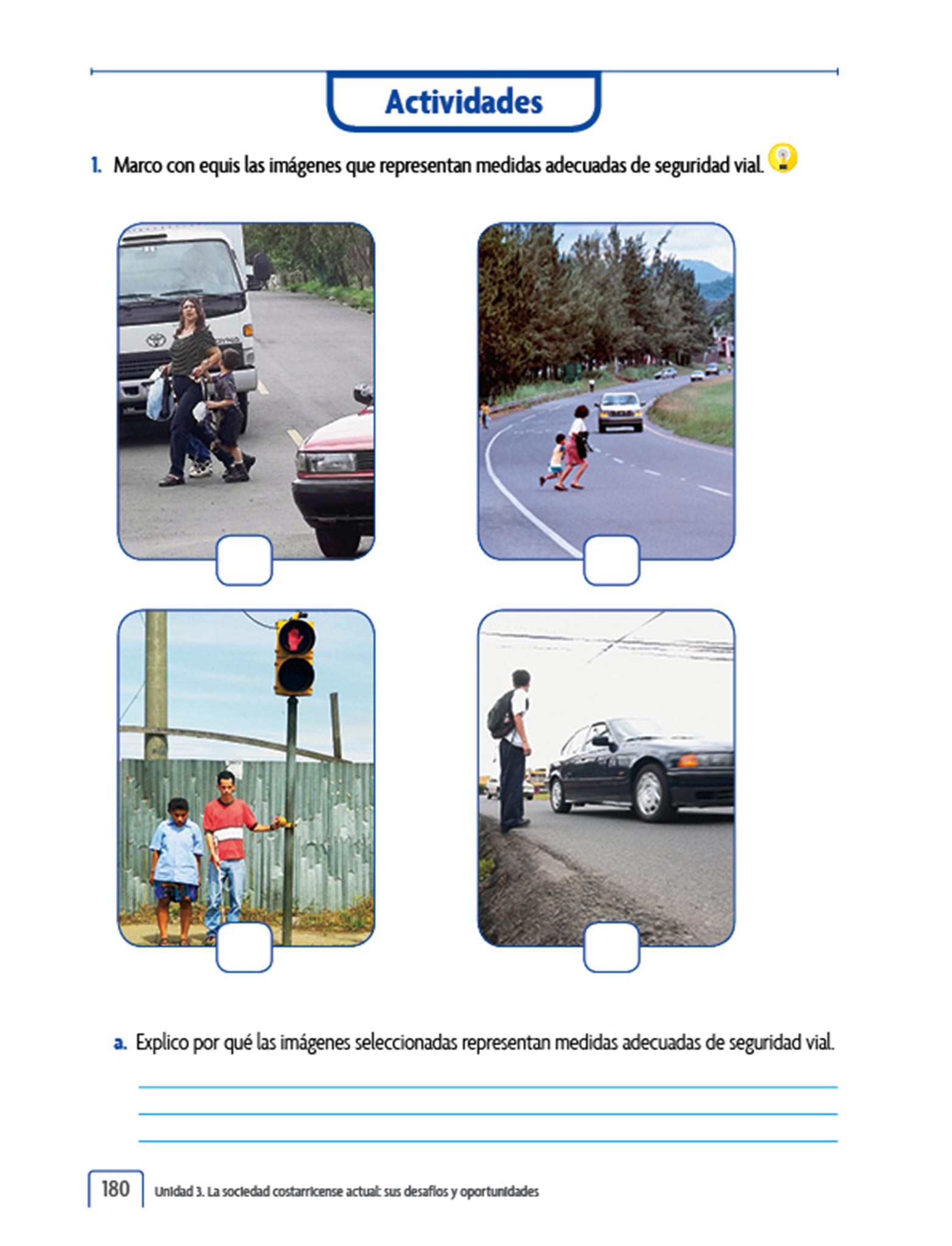 Actividades

1. Marco con equis las imágenes que representan medidas adecuadas de seguridad vial.

a. Explico por qué las imágenes seleccionadas representan medidas adecuadas de seguridad vial.

180 Unidad 3. La sociedad costarricense actual: sus desafíos y oportunidades