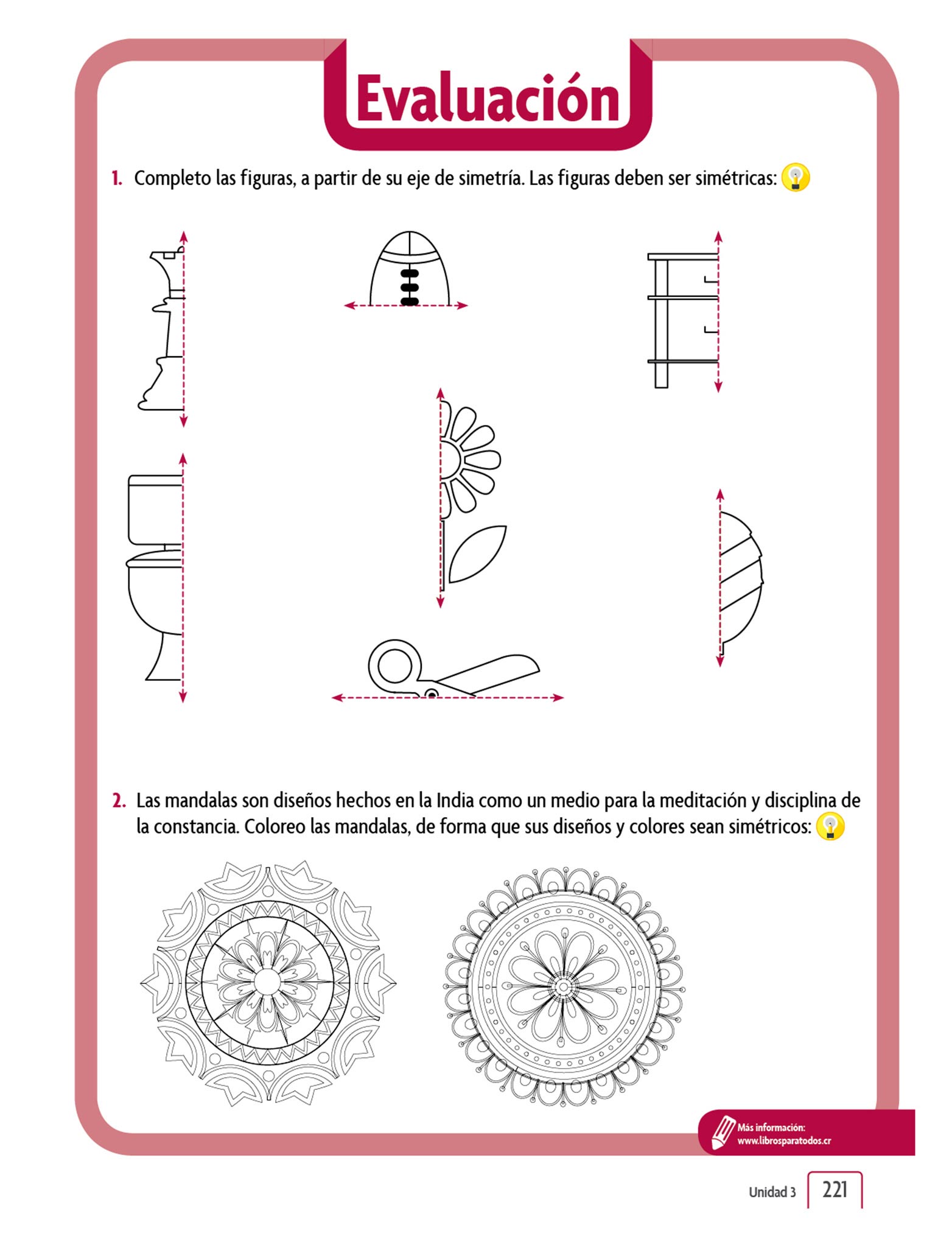 Evaluación

1. Completo las figuras, a partir de su eje de simetría. Las figuras deben ser simétricas:

2. Las mandalas son diseños hechos en la India como un medio para la meditación y disciplina de la constancia. Coloreo las mandalas, de forma que sus diseños y colores sean simétricos:

Más información:
www.librosparatodos.cr

Unidad 3 221