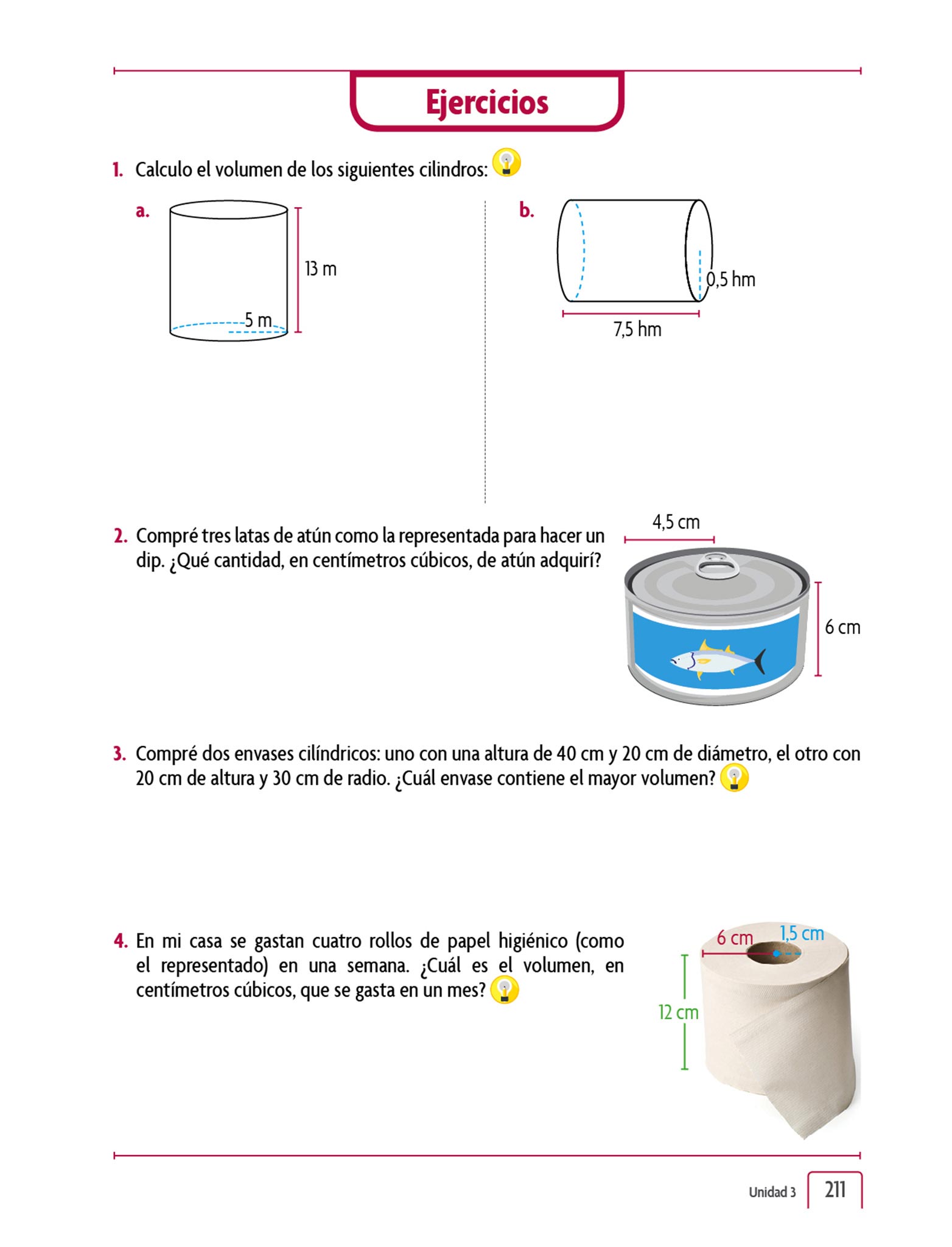 Ejercicios

1. Calculo el volumen de los siguientes cilindros:

a.

13 m

5 m

b.

0,5 hm

7,5 hm

2. Compré tres latas de atún como la representada para hacer un dip. ¿Qué cantidad, en centímetros cúbicos, de atún adquirí?

4,5 cm

6 cm

3. Compré dos envases cilíndricos: uno con una altura de 40 cm y 20 cm de diámetro, el otro con 20 cm de altura y 30 cm de radio. ¿Cuál envase contiene el mayor volumen?

4. En mi casa se gastan cuatro rollos de papel higiénico (como el representado) en una semana. ¿Cuál es el volumen, en centímetros cúbicos, que se gasta en un mes?

6 cm

1,5 cm

12 cm

Unidad 3 211