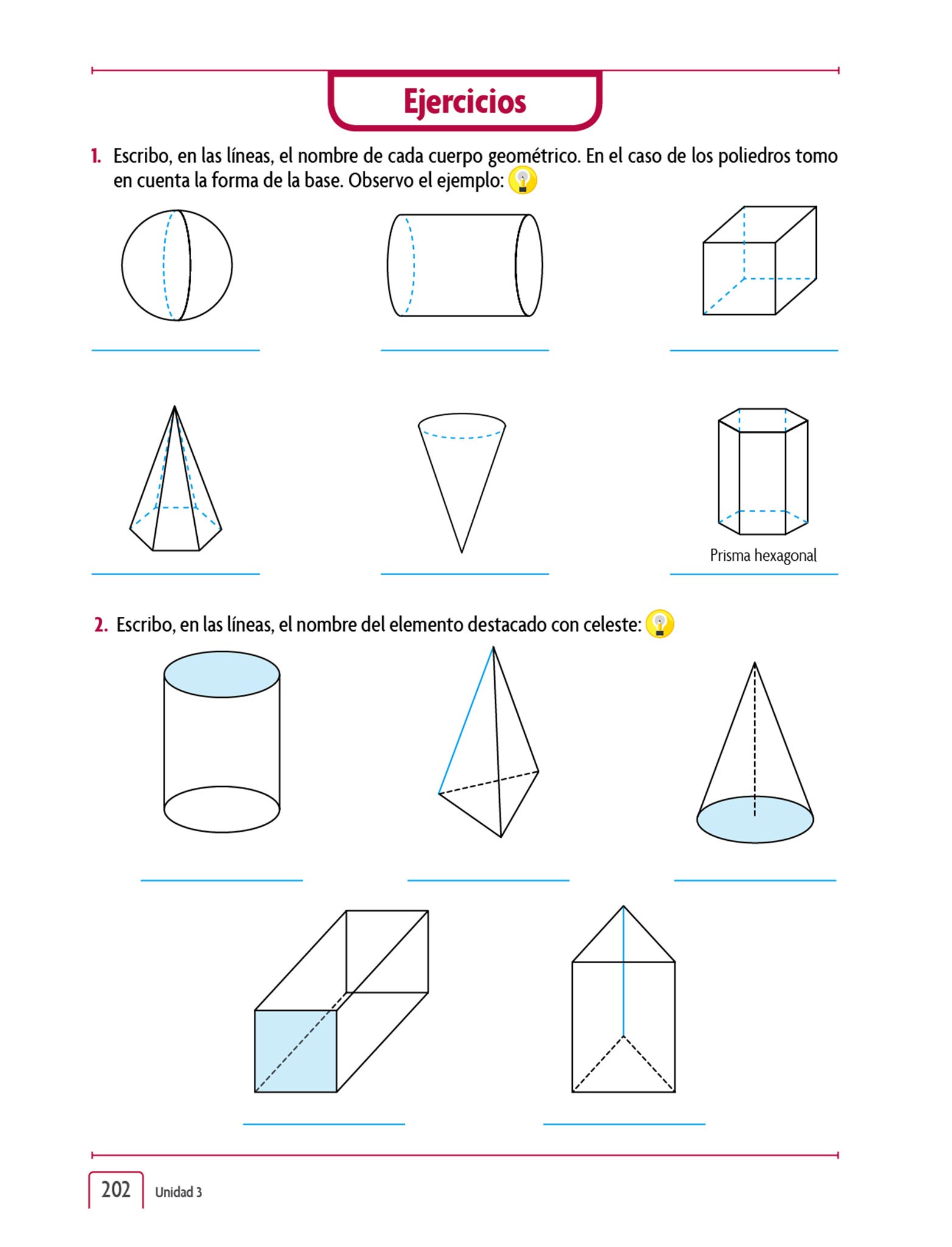 Ejercicios

1. Escribo, en las líneas, el nombre de cada cuerpo geométrico. En el caso de los poliedros tomo en cuenta la forma de la base. Observo el ejemplo:

Prisma hexagonal

2. Escribo, en las líneas, el nombre del elemento destacado con celeste:

202 Unidad 3