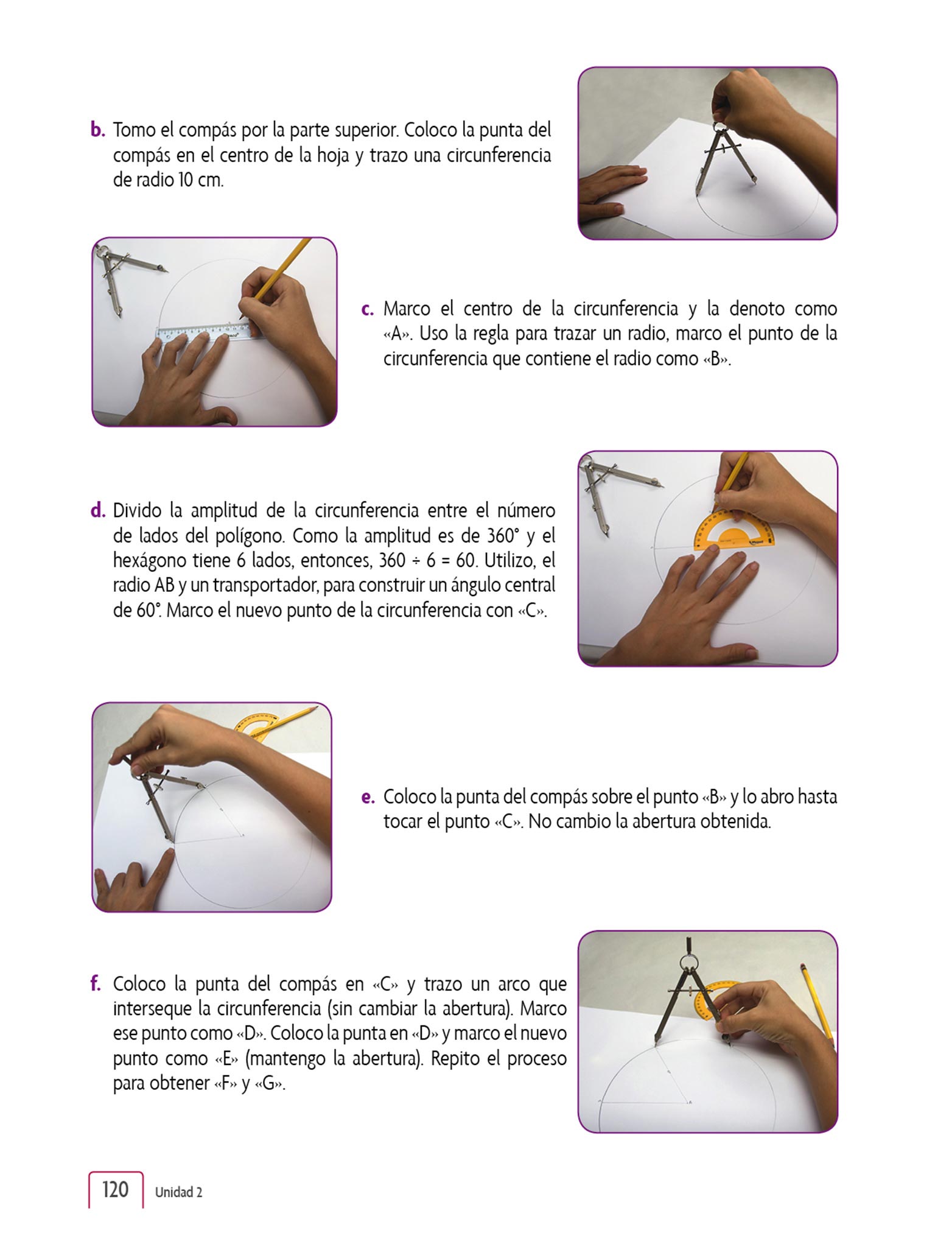 b. Tomo el compás por la parte superior. Coloco la punta del compás en el centro de la hoja y trazo una circunferencia de radio 10 cm.

c. Marco el centro de la circunferencia y la denoto como «A». Uso la regla para trazar un radio, marco el punto de la circunferencia que contiene el radio como «B».

d. Divido la amplitud de la circunferencia entre el número de lados del polígono. Como la amplitud es de 360° y el hexágono tiene 6 lados, entonces, 360 ÷ 6 = 60. Utilizo, el radio AB y un transportador, para construir un ángulo central de 60°. Marco el nuevo punto de la circunferencia con «C».

e. Coloco la punta del compás sobre el punto «B» y lo abro hasta tocar el punto «C». No cambio la abertura obtenida.

f. Coloco la punta del compás en «C» y trazo un arco que interseque la circunferencia (sin cambiar la abertura). Marco ese punto como «D». Coloco la punta en «D» y marco el nuevo punto como «E» (mantengo la abertura). Repito el proceso para obtener «F» y «G».

120 Unidad 2