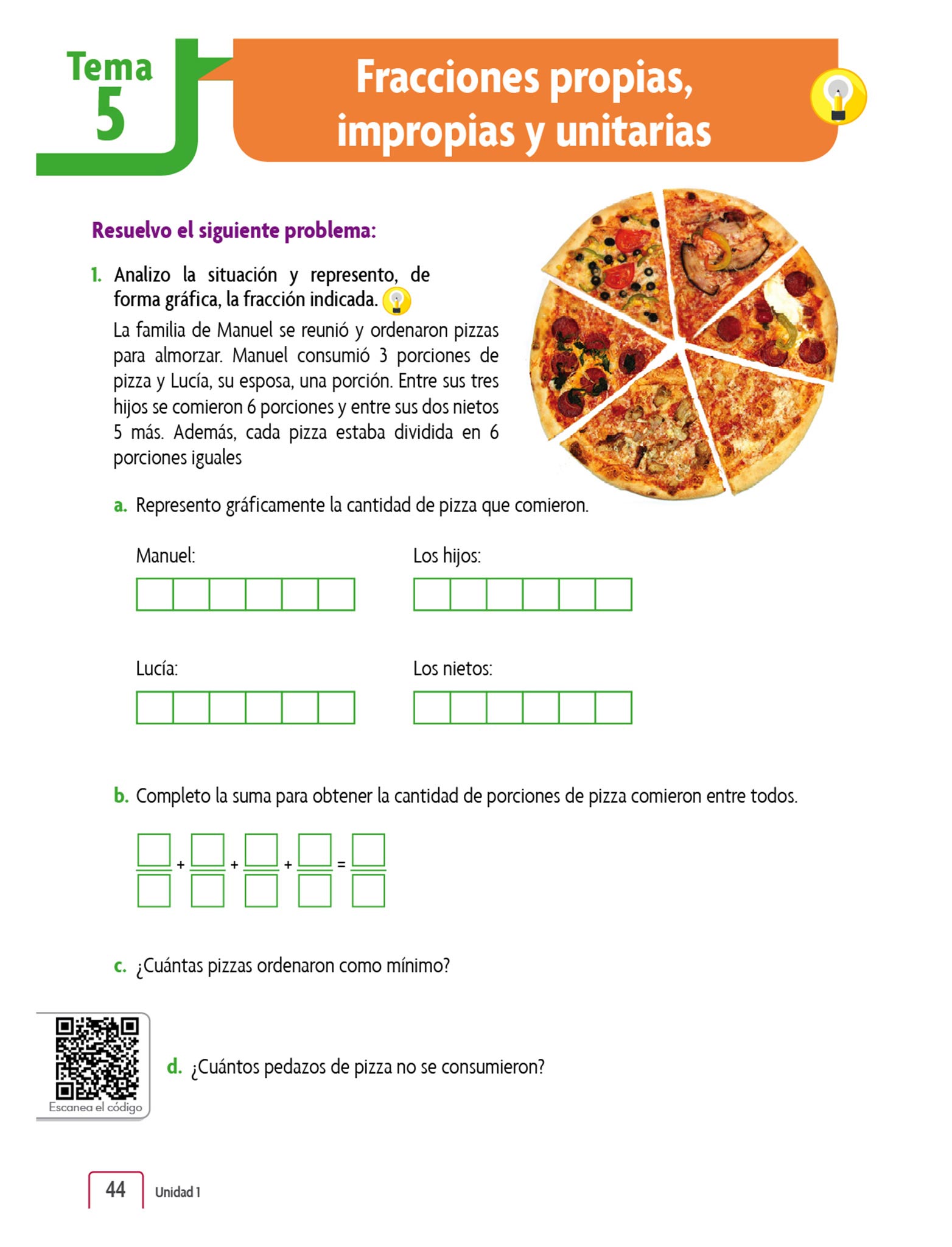 Tema 5

Fracciones propias, impropias y unitarias

Resuelvo el siguiente problema:

1. Analizo la situación y represento, de forma gráfica, la fracción indicada.

La familia de Manuel se reunió y ordenaron pizzas para almorzar. Manuel consumió 3 porciones de pizza y Lucía, su esposa, una porción. Entre sus tres hijos se comieron 6 porciones y entre sus dos nietos 5 más. Además, cada pizza estaba dividida en 6 porciones iguales

a. Represento gráficamente la cantidad de pizza que comieron.

Manuel:

Los hijos:

Lucía:

Los nietos:

b. Completo la suma para obtener la cantidad de porciones de pizza comieron entre todos.

+ + + =

c. ¿Cuántas pizzas ordenaron como mínimo?

Escanea el código

d. ¿Cuántos pedazos de pizza no se consumieron?

44 Unidad 1