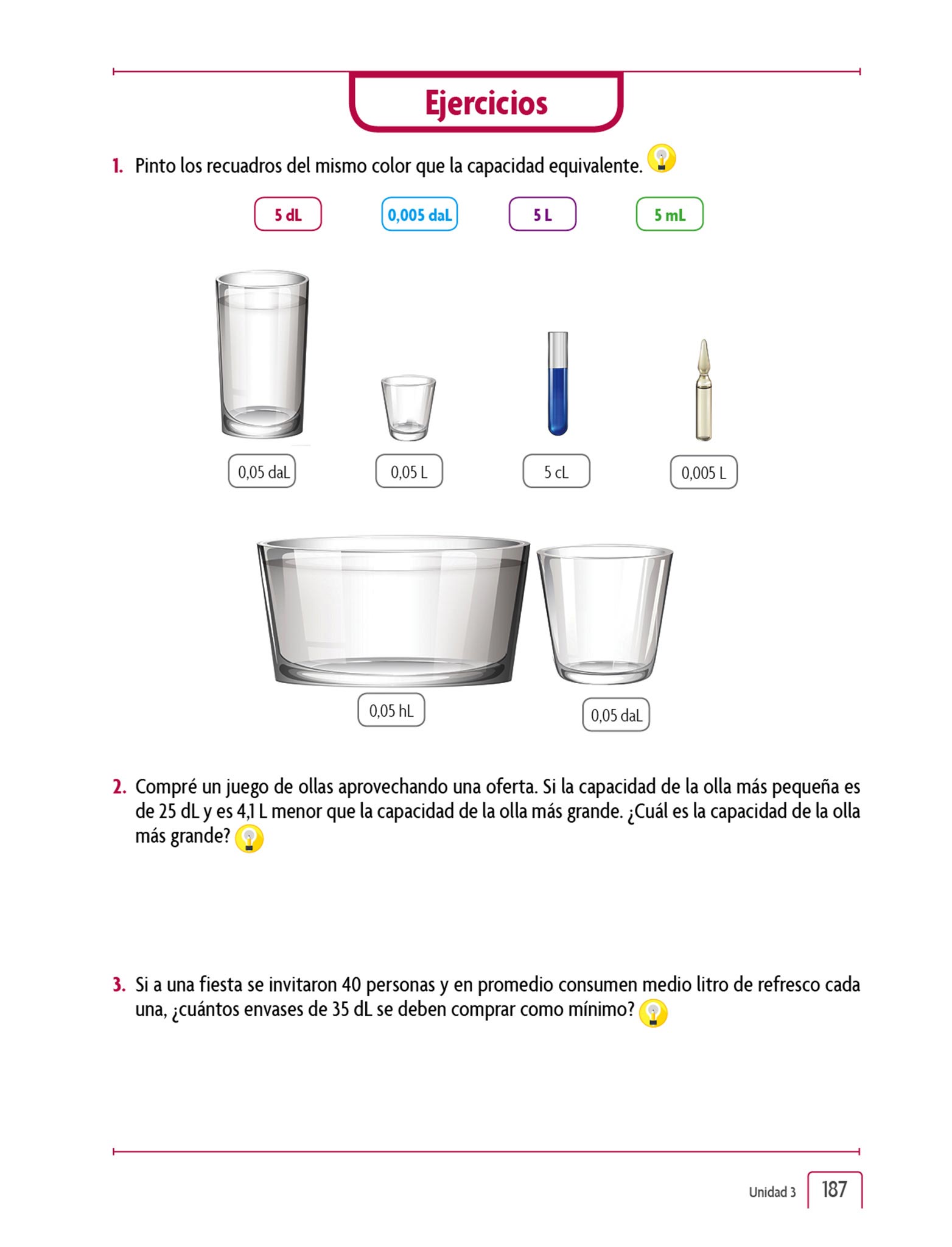 Ejercicios

1. Pinto los recuadros del mismo color que la capacidad equivalente.

5 dL

0,005 daL

5 L

5 mL

0,05 daL

0,05 L

5 cL

0,005 L

0,05 hL

0,05 daL

2. Compré un juego de ollas aprovechando una oferta. Si la capacidad de la olla más pequeña es de 25 dL y es 4,1 L menor que la capacidad de la olla más grande. ¿Cuál es la capacidad de la olla más grande?

3. Si a una fiesta se invitaron 40 personas y en promedio consumen medio litro de refresco cada una, ¿cuántos envases de 35 dL se deben comprar como mínimo?

Unidad 3 187