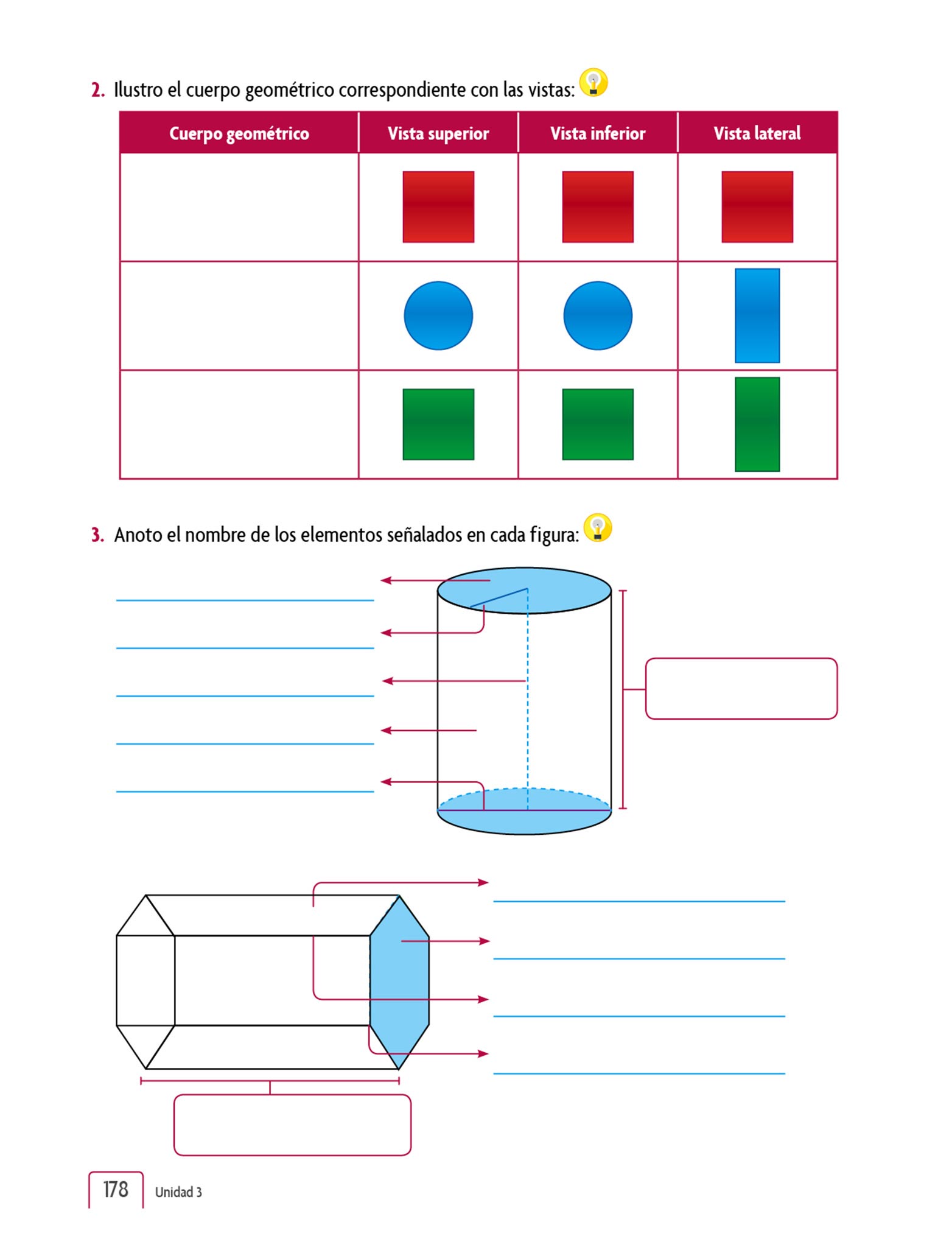 2. Ilustro el cuerpo geométrico correspondiente con las vistas:

| Cuerpo geométrico | Vista superior | Vista inferior | Vista lateral |
|---|---|---|---|
| | | | |
| | | | |
| | | | |

3. Anoto el nombre de los elementos señalados en cada figura:

178 Unidad 3