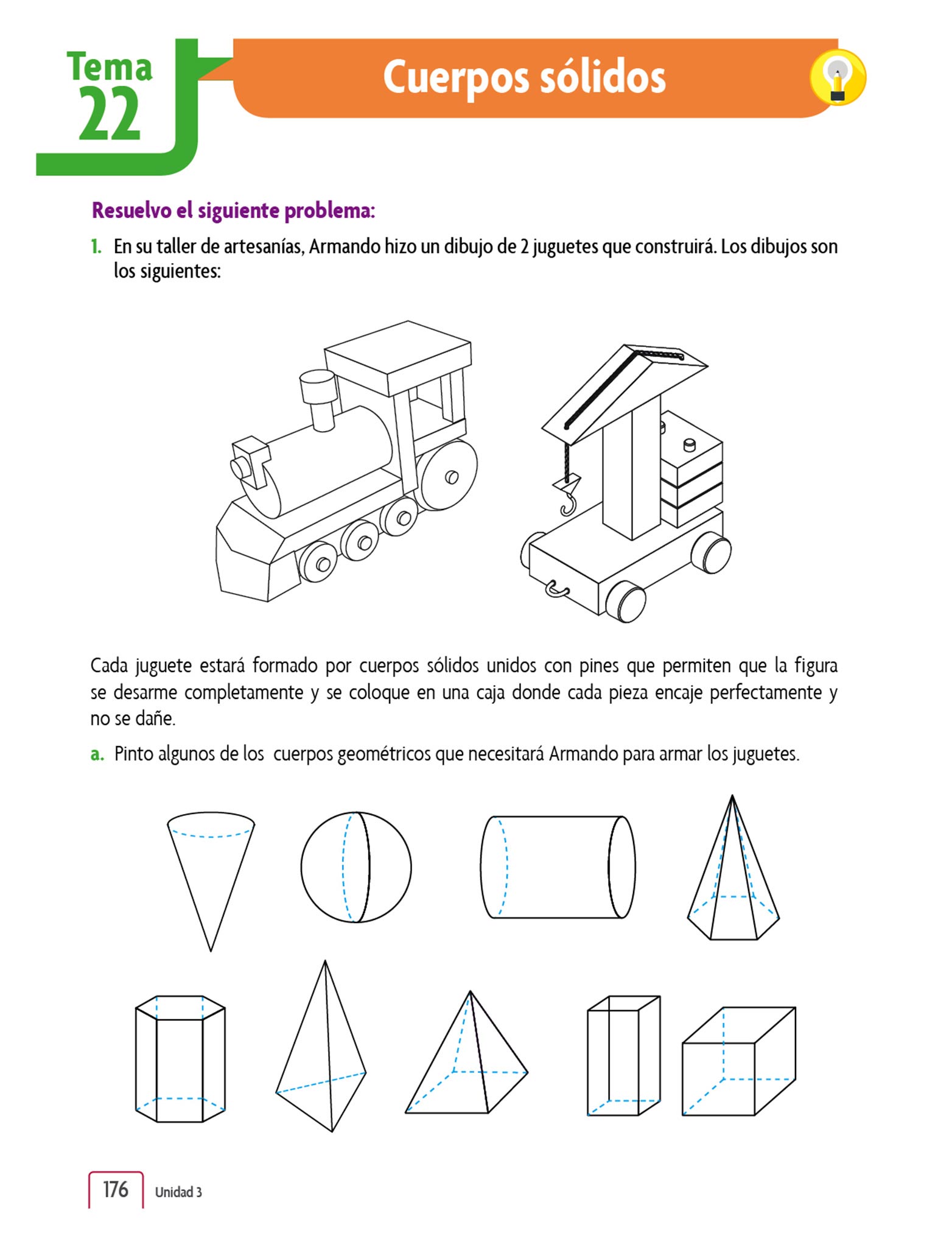 Tema 22

Cuerpos sólidos

Resuelvo el siguiente problema:

1. En su taller de artesanías, Armando hizo un dibujo de 2 juguetes que construirá. Los dibujos son los siguientes:

Cada juguete estará formado por cuerpos sólidos unidos con pines que permiten que la figura se desarme completamente y se coloque en una caja donde cada pieza encaje perfectamente y no se dañe.

a. Pinto algunos de los cuerpos geométricos que necesitará Armando para armar los juguetes.

176 Unidad 3