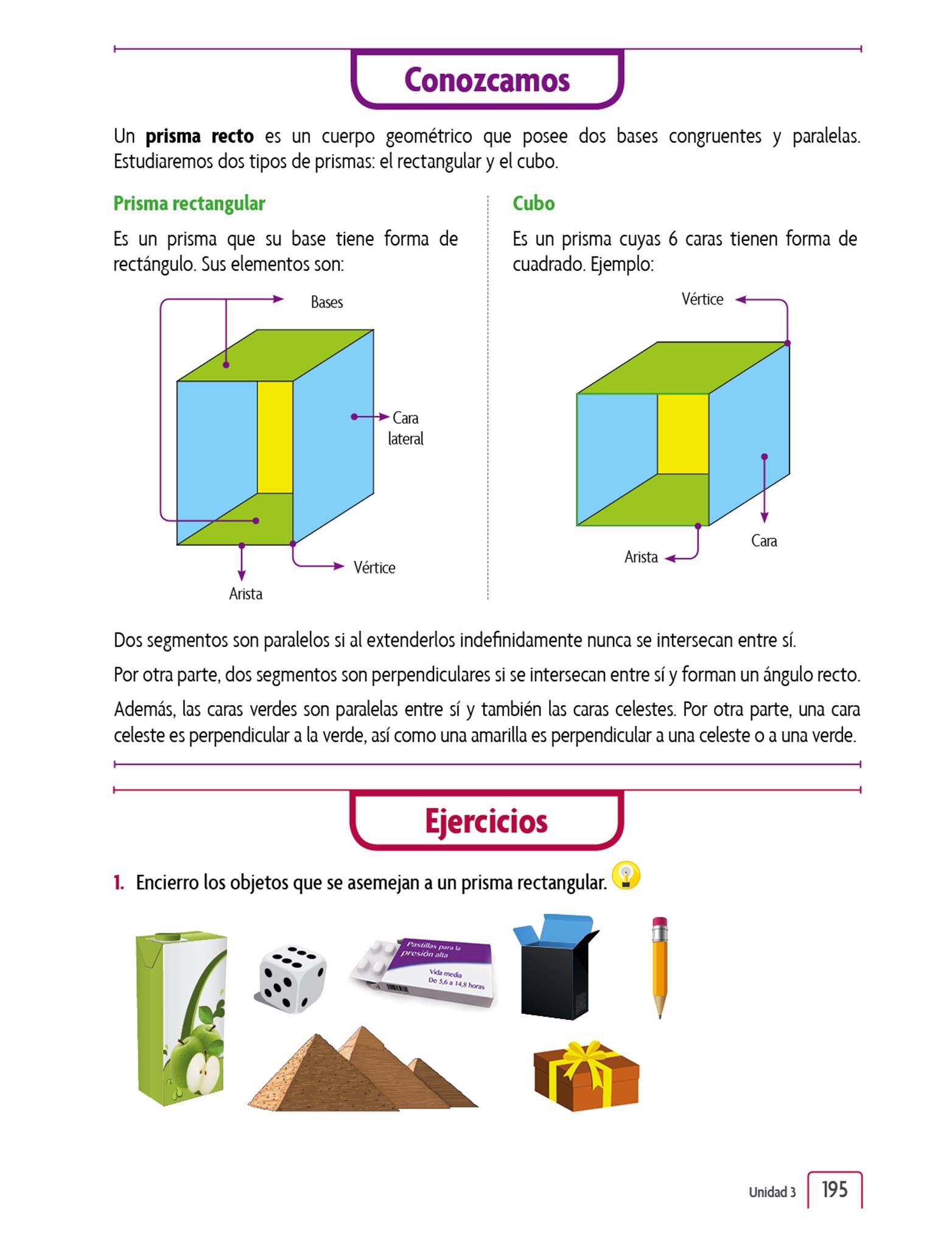 Conozcamos

Un **prisma recto** es un cuerpo geométrico que posee dos bases congruentes y paralelas. Estudiaremos dos tipos de prismas: el rectangular y el cubo.

Prisma rectangular

Es un prisma que su base tiene forma de rectángulo. Sus elementos son:

Bases

Cara lateral

Vértice

Arista

Cubo

Es un prisma cuyas 6 caras tienen forma de cuadrado. Ejemplo:

Vértice

Cara

Arista

Dos segmentos son paralelos si al extenderlos indefinidamente nunca se intersecan entre sí.

Por otra parte, dos segmentos son perpendiculares si se intersecan entre sí y forman un ángulo recto.

Además, las caras verdes son paralelas entre sí y también las caras celestes. Por otra parte, una cara celeste es perpendicular a la verde, así como una amarilla es perpendicular a una celeste o a una verde.

Ejercicios

1. Encierro los objetos que se asemejan a un prisma rectangular.

Pastillas para la presión alta

Vida media De 5,6 a 14,8 horas

Unidad 3 195