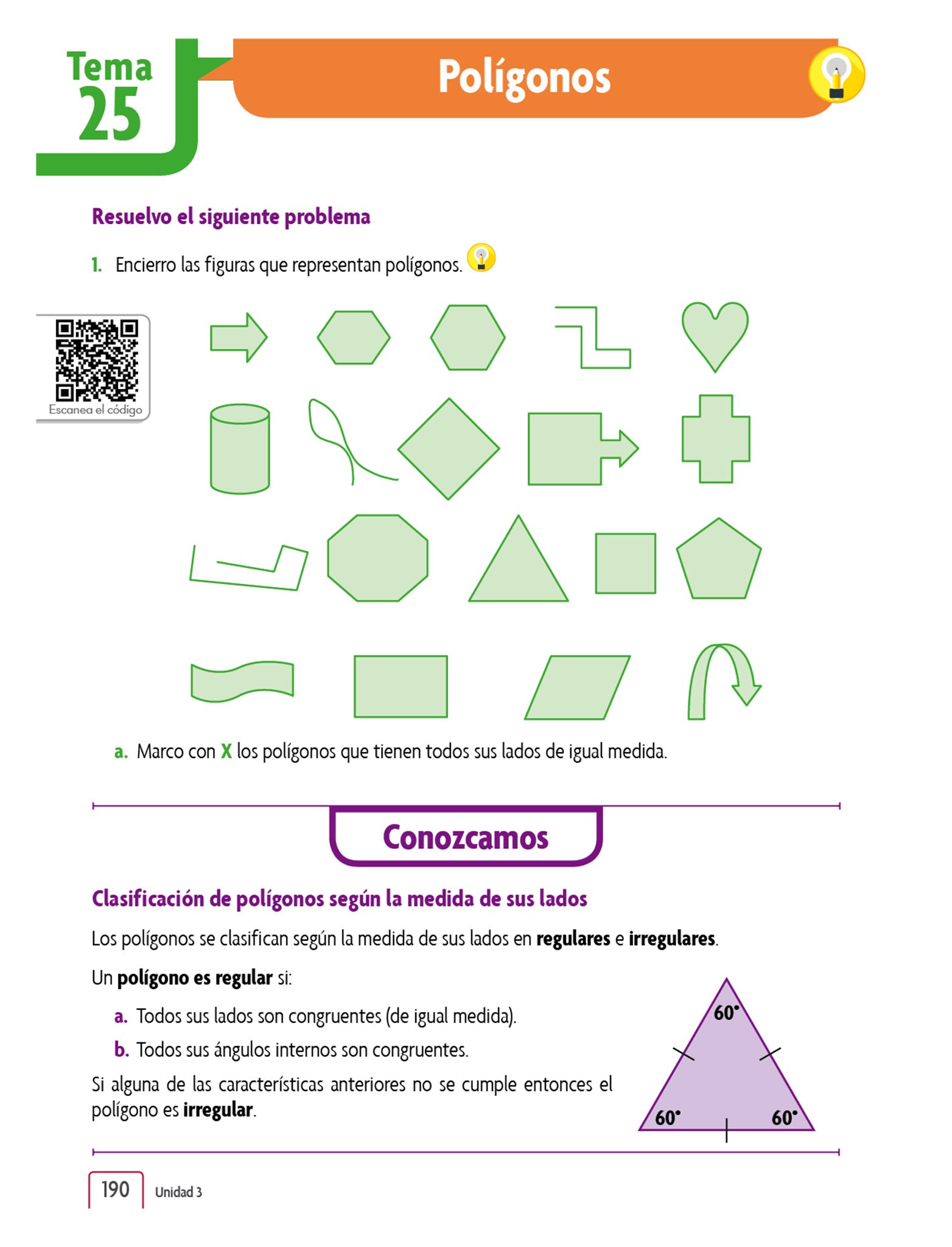 Tema 25

Polígonos

Resuelvo el siguiente problema

1. Encierro las figuras que representan polígonos.

Escanea el código

a. Marco con X los polígonos que tienen todos sus lados de igual medida.

Conozcamos

Clasificación de polígonos según la medida de sus lados

Los polígonos se clasifican según la medida de sus lados en regulares e irregulares.

Un polígono es regular si:

a. Todos sus lados son congruentes (de igual medida).

b. Todos sus ángulos internos son congruentes.

Si alguna de las características anteriores no se cumple entonces el polígono es irregular.

60°

60°

60°

190 Unidad 3