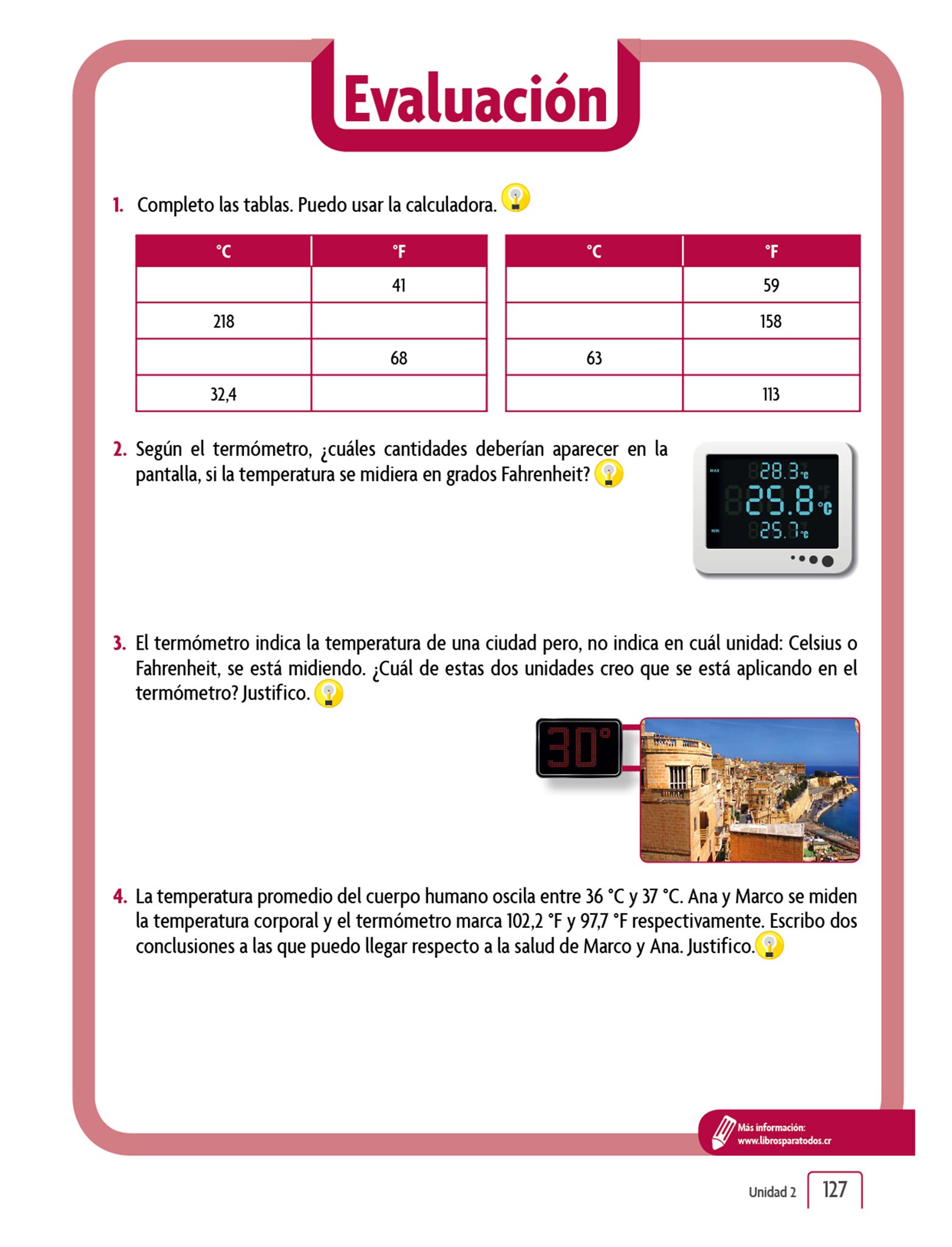 Evaluación

1. Completo las tablas. Puedo usar la calculadora.

| °C | °F |
|---|---|
|  | 41 |
| 218 |  |
|  | 68 |
| 32,4 |  |

| °C | °F |
|---|---|
|  | 59 |
|  | 158 |
| 63 |  |
|  | 113 |

2. Según el termómetro, ¿cuáles cantidades deberían aparecer en la pantalla, si la temperatura se midiera en grados Fahrenheit?

MAX 28.3 °C
25.8 °C
MIN 25.7 °C

3. El termómetro indica la temperatura de una ciudad pero, no indica en cuál unidad: Celsius o Fahrenheit, se está midiendo. ¿Cuál de estas dos unidades creo que se está aplicando en el termómetro? Justifico.

30°

4. La temperatura promedio del cuerpo humano oscila entre 36 °C y 37 °C. Ana y Marco se miden la temperatura corporal y el termómetro marca 102,2 °F y 97,7 °F respectivamente. Escribo dos conclusiones a las que puedo llegar respecto a la salud de Marco y Ana. Justifico.

Más información:
www.librosparatodos.cr

Unidad 2 127