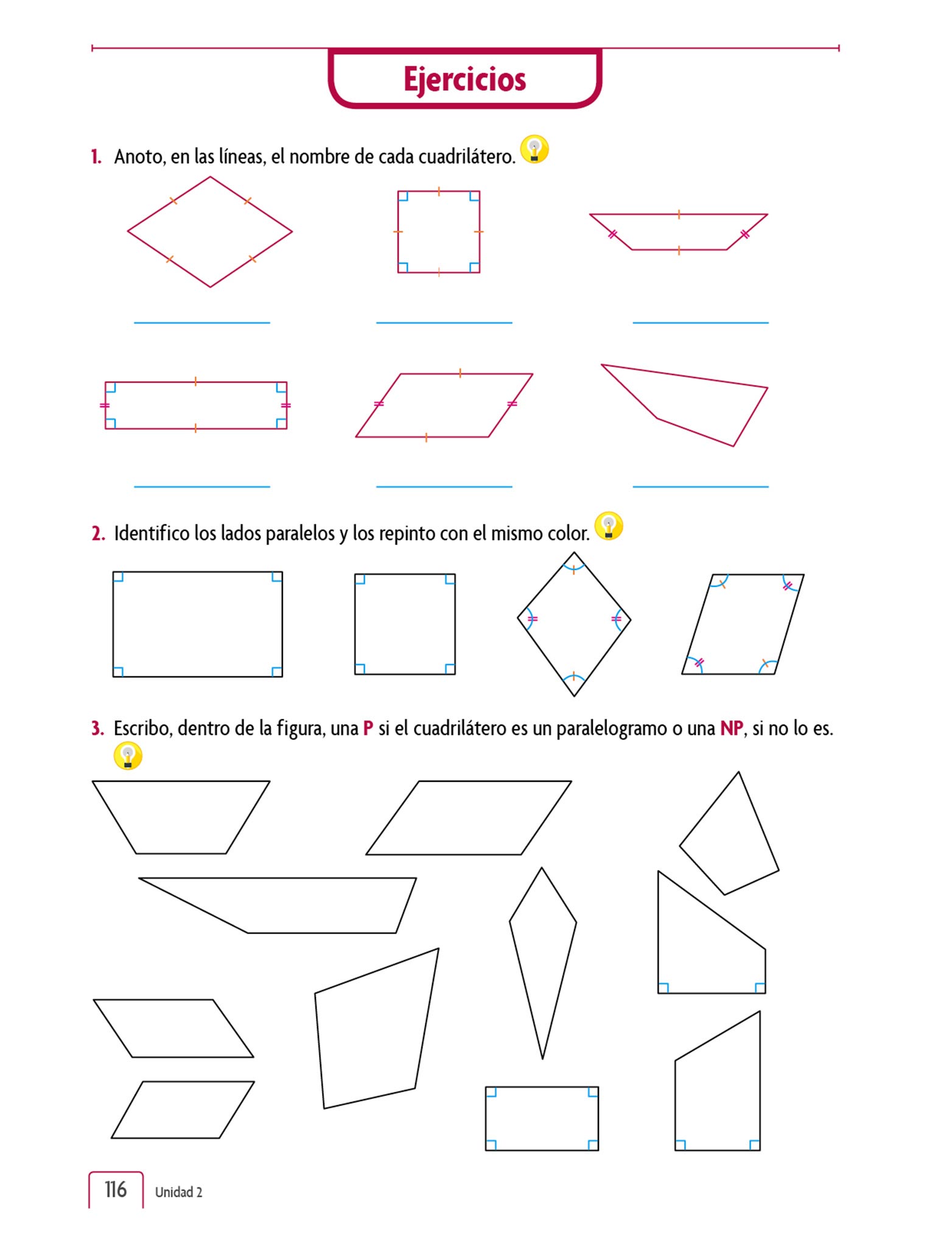 Ejercicios

1. Anoto, en las líneas, el nombre de cada cuadrilátero.

2. Identifico los lados paralelos y los repinto con el mismo color.

3. Escribo, dentro de la figura, una P si el cuadrilátero es un paralelogramo o una NP, si no lo es.

116 Unidad 2