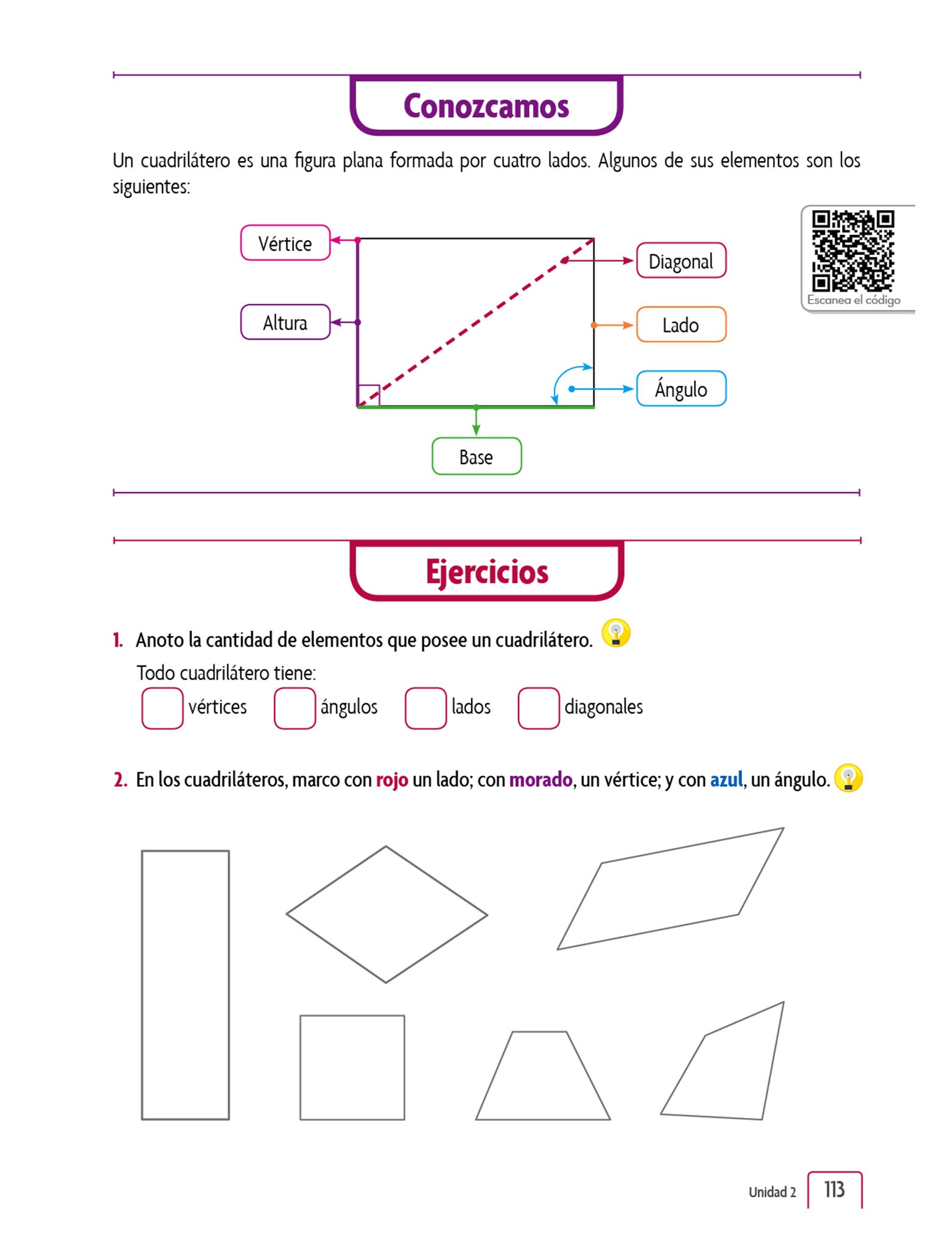 Conozcamos

Un cuadrilátero es una figura plana formada por cuatro lados. Algunos de sus elementos son los siguientes:

Vértice
Altura
Diagonal
Lado
Ángulo
Base

Escanea el código

Ejercicios

1. Anoto la cantidad de elementos que posee un cuadrilátero.

Todo cuadrilátero tiene:

vértices ángulos lados diagonales

2. En los cuadriláteros, marco con rojo un lado; con morado, un vértice; y con azul, un ángulo.

Unidad 2 113