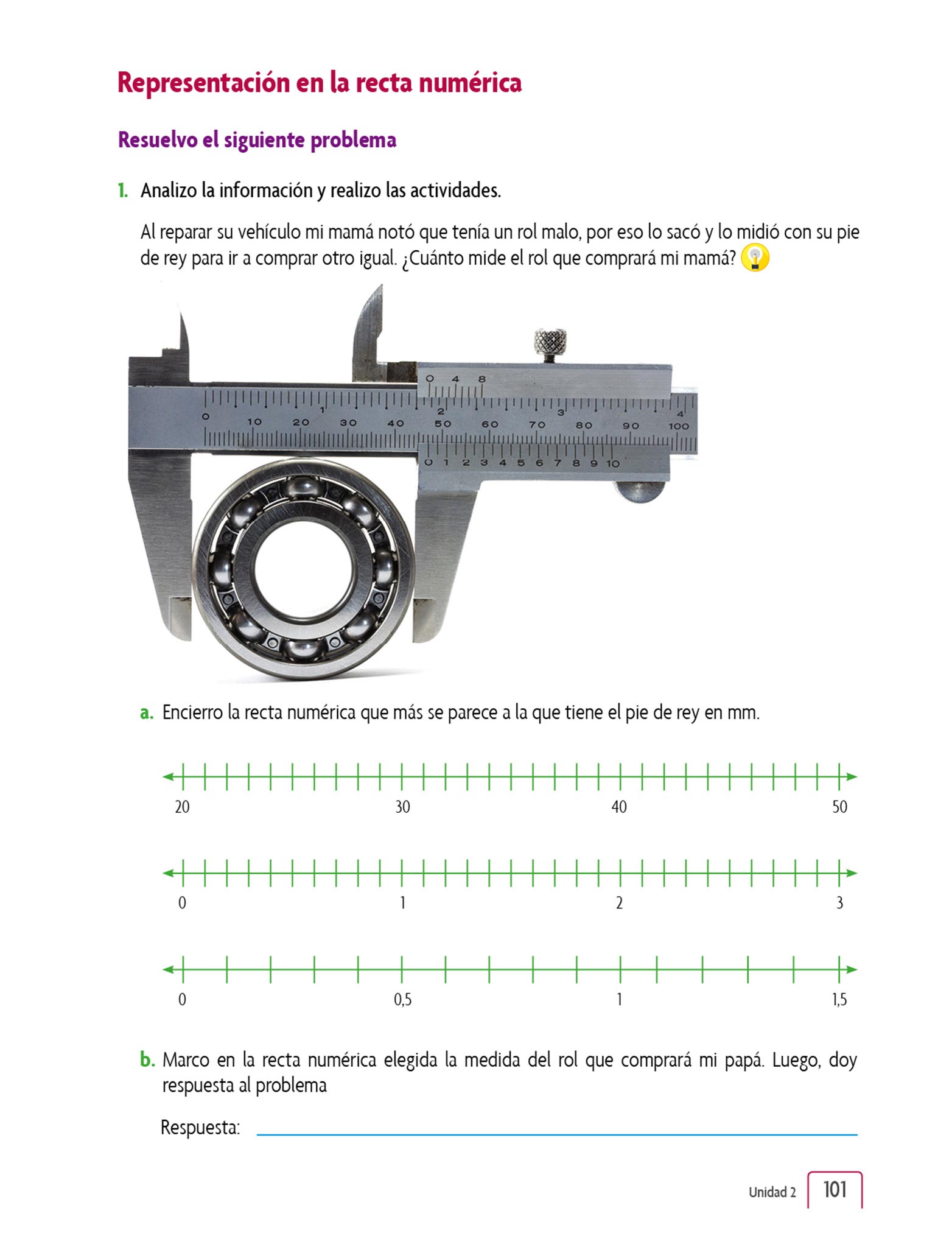 Representación en la recta numérica

Resuelvo el siguiente problema

1. Analizo la información y realizo las actividades.

Al reparar su vehículo mi mamá notó que tenía un rol malo, por eso lo sacó y lo midió con su pie de rey para ir a comprar otro igual. ¿Cuánto mide el rol que comprará mi mamá?

0 4 8
1 2 3 4
0 10 20 30 40 50 60 70 80 90 100
0 1 2 3 4 5 6 7 8 9 10

a. Encierro la recta numérica que más se parece a la que tiene el pie de rey en mm.

20 30 40 50

0 1 2 3

0 0,5 1 1,5

b. Marco en la recta numérica elegida la medida del rol que comprará mi papá. Luego, doy respuesta al problema

Respuesta:

Unidad 2 101