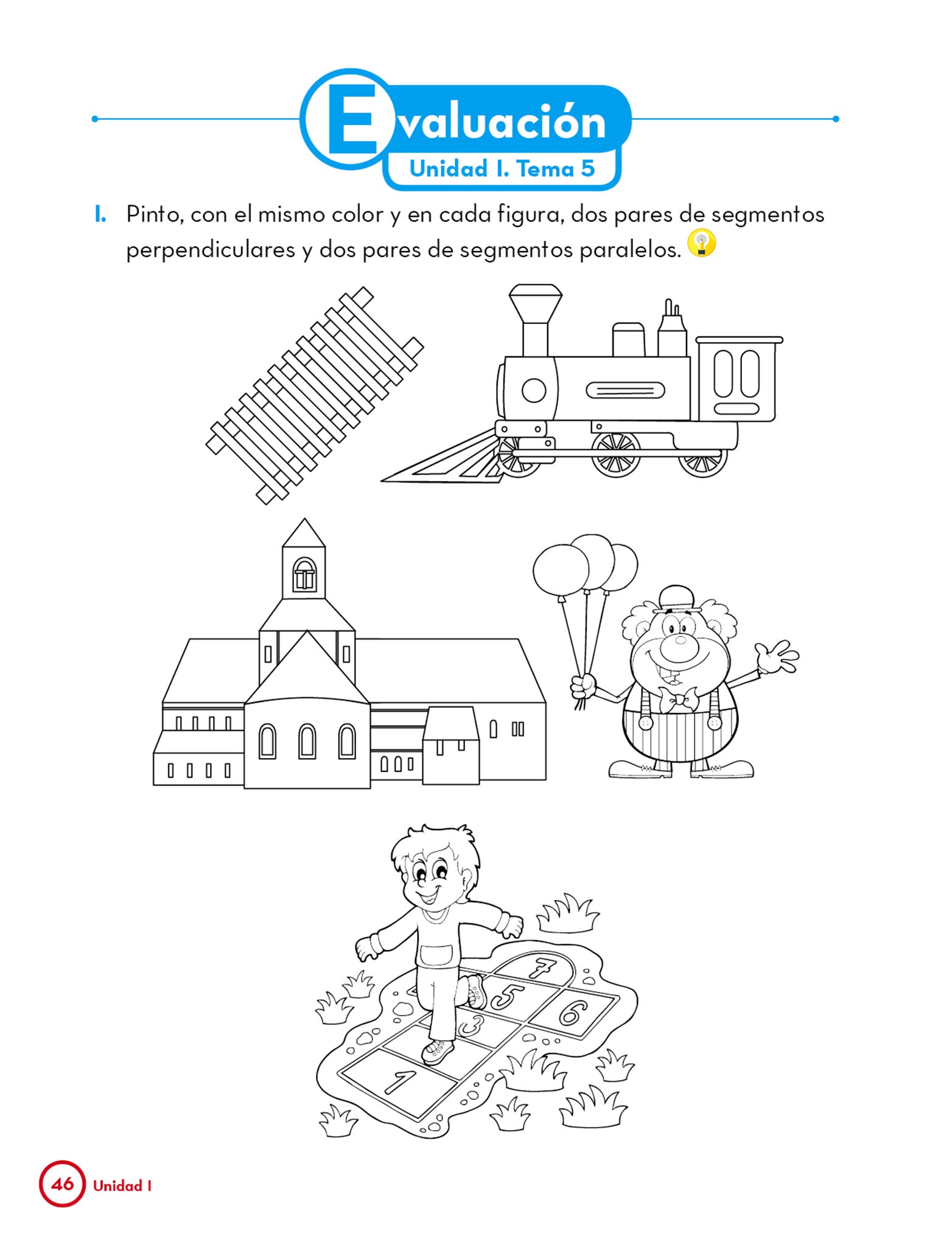 Evaluación
Unidad I. Tema 5

I. Pinto, con el mismo color y en cada figura, dos pares de segmentos perpendiculares y dos pares de segmentos paralelos.

7
5
6
3
1

46 Unidad I