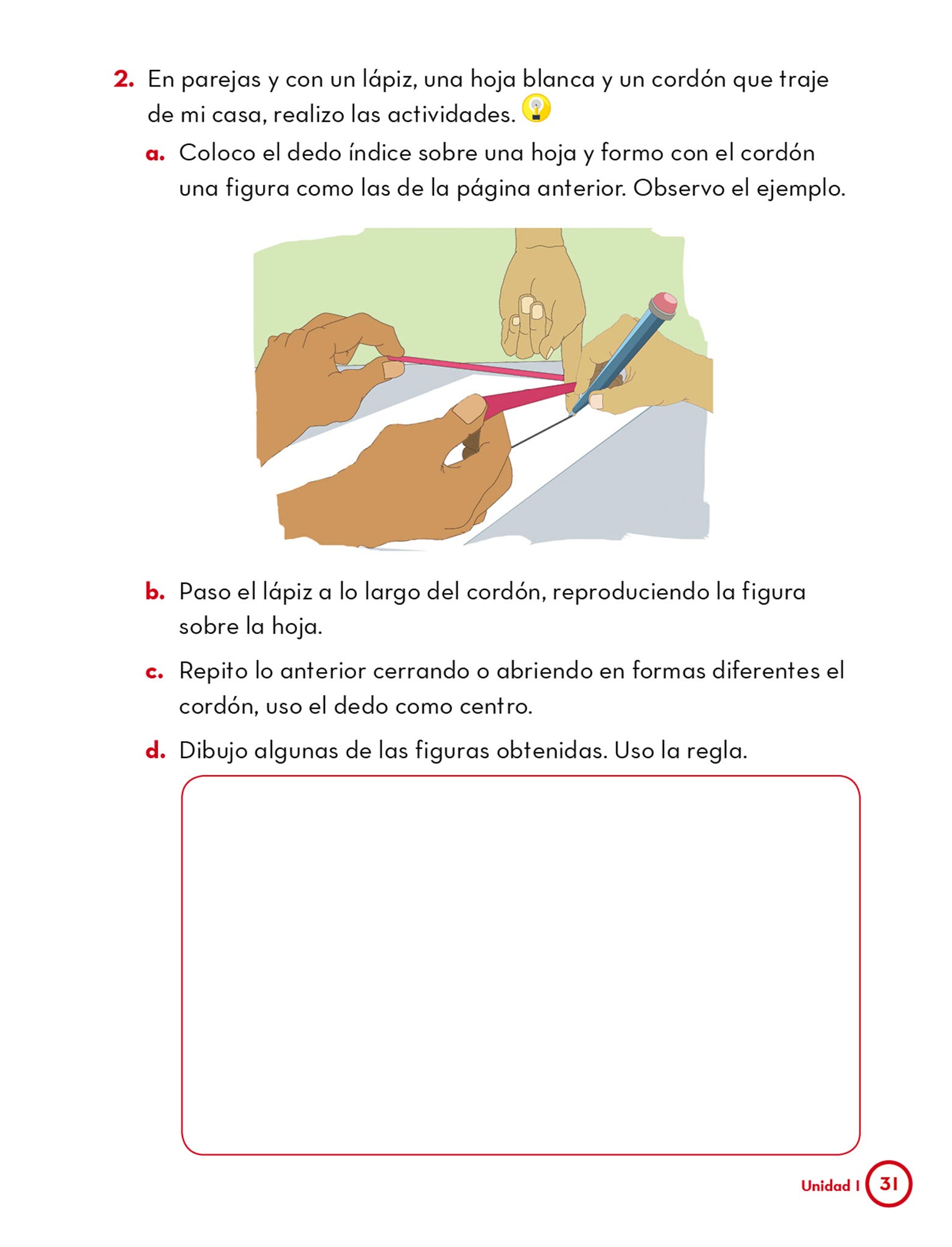 2. En parejas y con un lápiz, una hoja blanca y un cordón que traje de mi casa, realizo las actividades.

a. Coloco el dedo índice sobre una hoja y formo con el cordón una figura como las de la página anterior. Observo el ejemplo.

b. Paso el lápiz a lo largo del cordón, reproduciendo la figura sobre la hoja.

c. Repito lo anterior cerrando o abriendo en formas diferentes el cordón, uso el dedo como centro.

d. Dibujo algunas de las figuras obtenidas. Uso la regla.

Unidad 1 31