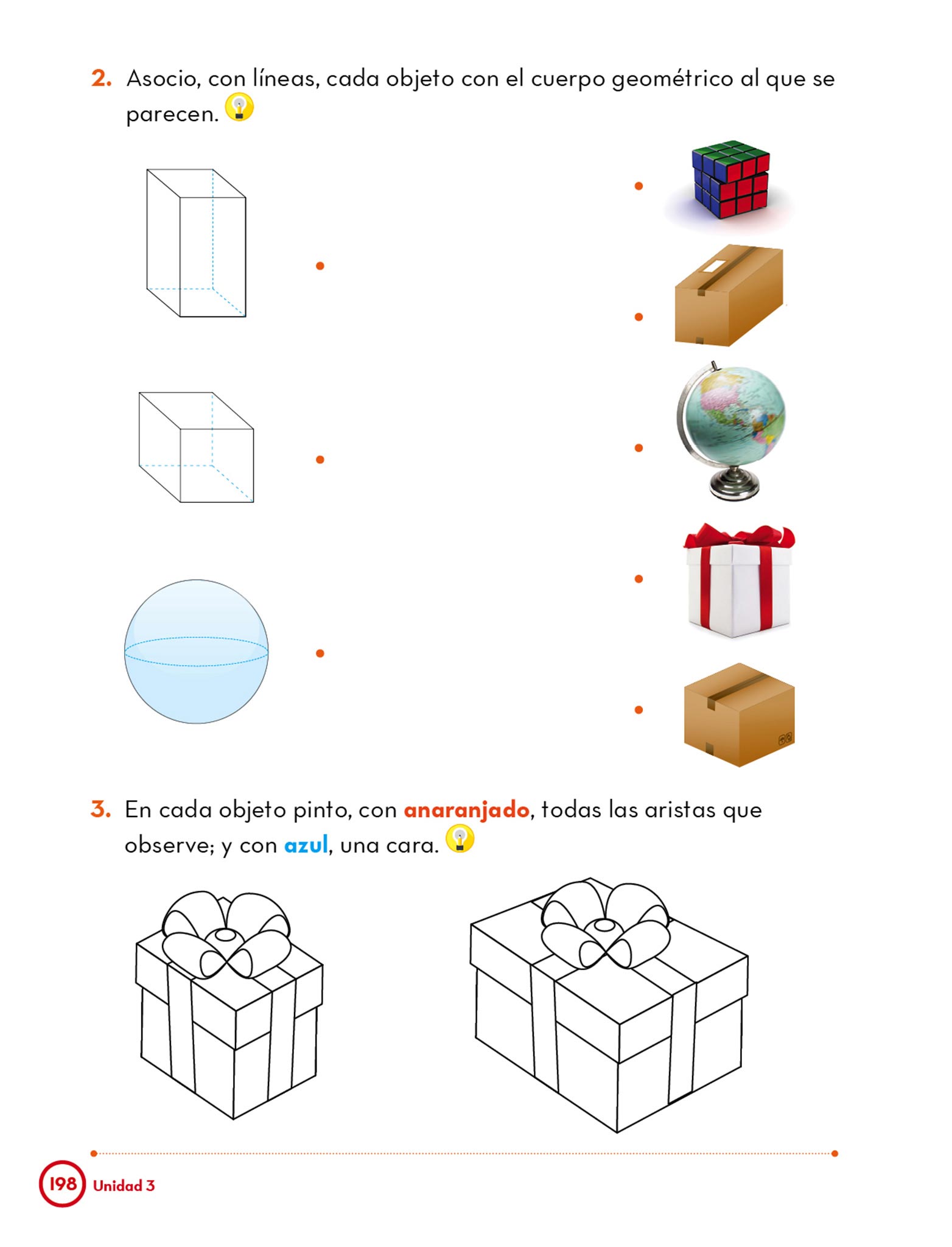 2. Asocio, con líneas, cada objeto con el cuerpo geométrico al que se parecen.

3. En cada objeto pinto, con anaranjado, todas las aristas que observe; y con azul, una cara.

198 Unidad 3