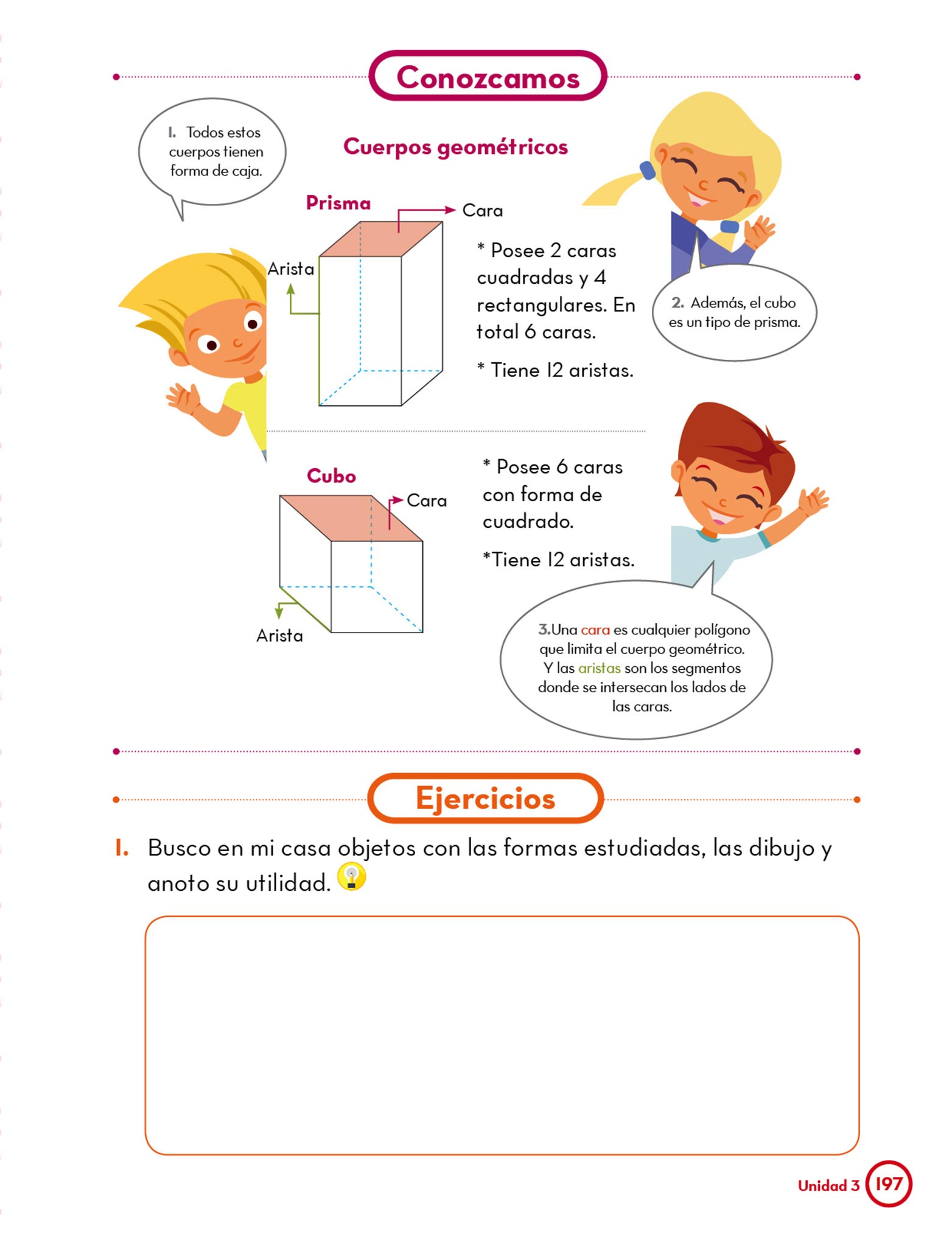 Conozcamos

1. Todos estos cuerpos tienen forma de caja.

Cuerpos geométricos

Prisma

Cara

Arista

* Posee 2 caras cuadradas y 4 rectangulares. En total 6 caras.

* Tiene 12 aristas.

2. Además, el cubo es un tipo de prisma.

Cubo

Cara

Arista

* Posee 6 caras con forma de cuadrado.

*Tiene 12 aristas.

3.Una cara es cualquier polígono que limita el cuerpo geométrico. Y las aristas son los segmentos donde se intersecan los lados de las caras.

Ejercicios

1. Busco en mi casa objetos con las formas estudiadas, las dibujo y anoto su utilidad.

Unidad 3 197