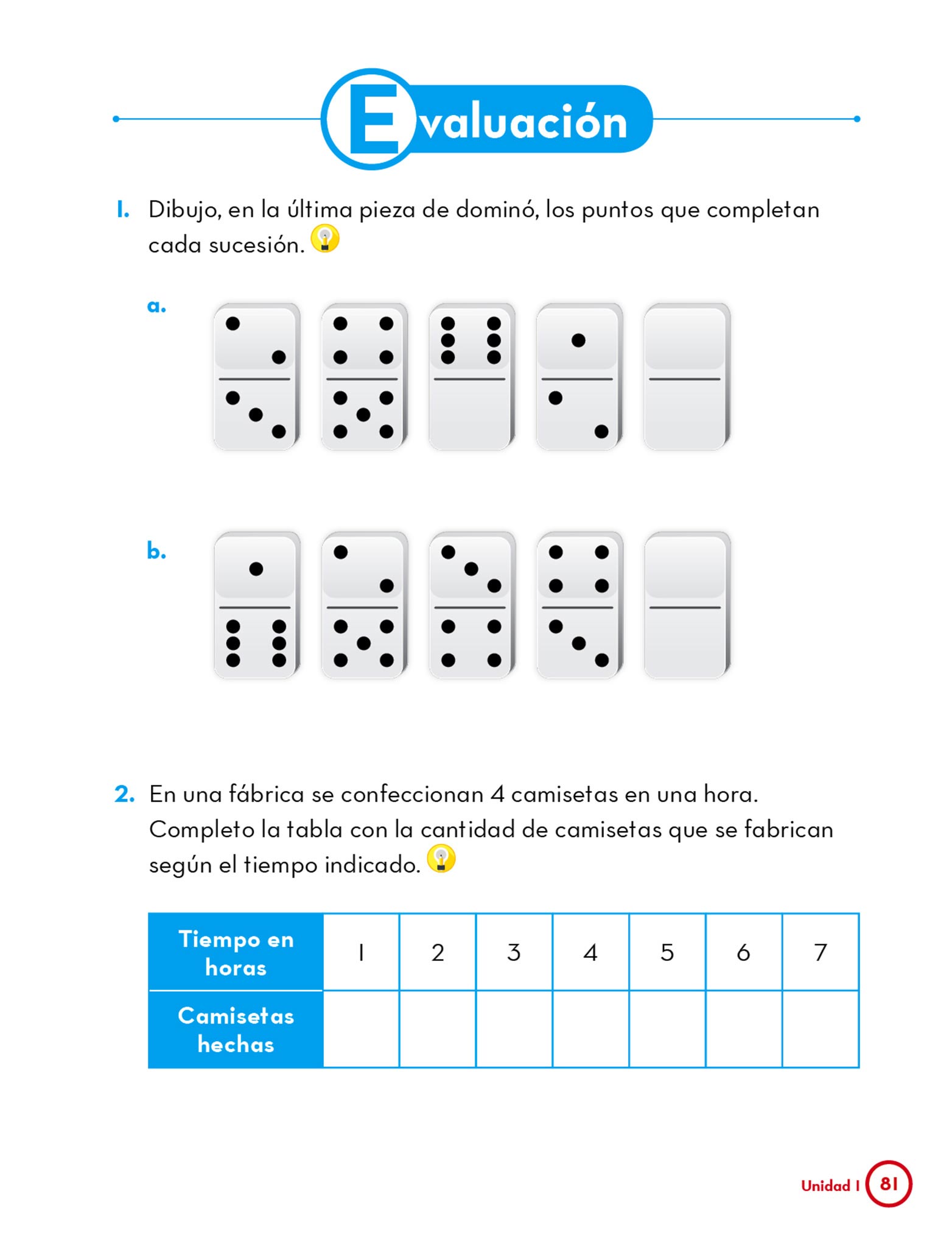 Evaluación

1. Dibujo, en la última pieza de dominó, los puntos que completan cada sucesión.

a.

b.

2. En una fábrica se confeccionan 4 camisetas en una hora. Completo la tabla con la cantidad de camisetas que se fabrican según el tiempo indicado.

| Tiempo en horas | 1 | 2 | 3 | 4 | 5 | 6 | 7 |
|---|---|---|---|---|---|---|---|
| Camisetas hechas | | | | | | | |

Unidad 1 81