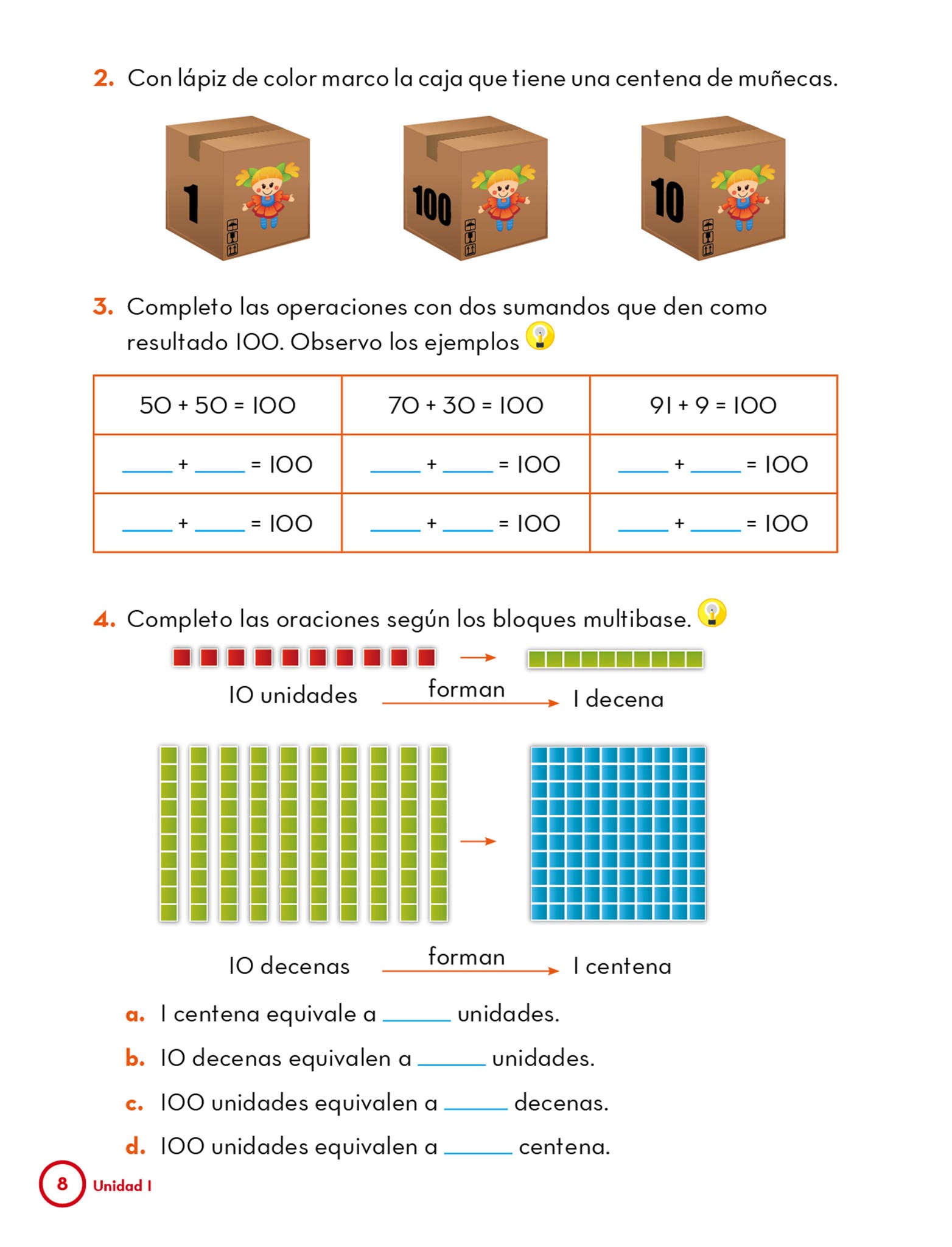 2. Con lápiz de color marco la caja que tiene una centena de muñecas.

1

100

10

3. Completo las operaciones con dos sumandos que den como resultado 100. Observo los ejemplos

| 50 + 50 = 100 | 70 + 30 = 100 | 91 + 9 = 100 |
|---|---|---|
| ____ + ____ = 100 | ____ + ____ = 100 | ____ + ____ = 100 |
| ____ + ____ = 100 | ____ + ____ = 100 | ____ + ____ = 100 |

4. Completo las oraciones según los bloques multibase.

10 unidades forman 1 decena

10 decenas forman 1 centena

a. 1 centena equivale a ______ unidades.

b. 10 decenas equivalen a ______ unidades.

c. 100 unidades equivalen a ______ decenas.

d. 100 unidades equivalen a ______ centena.

8 Unidad 1