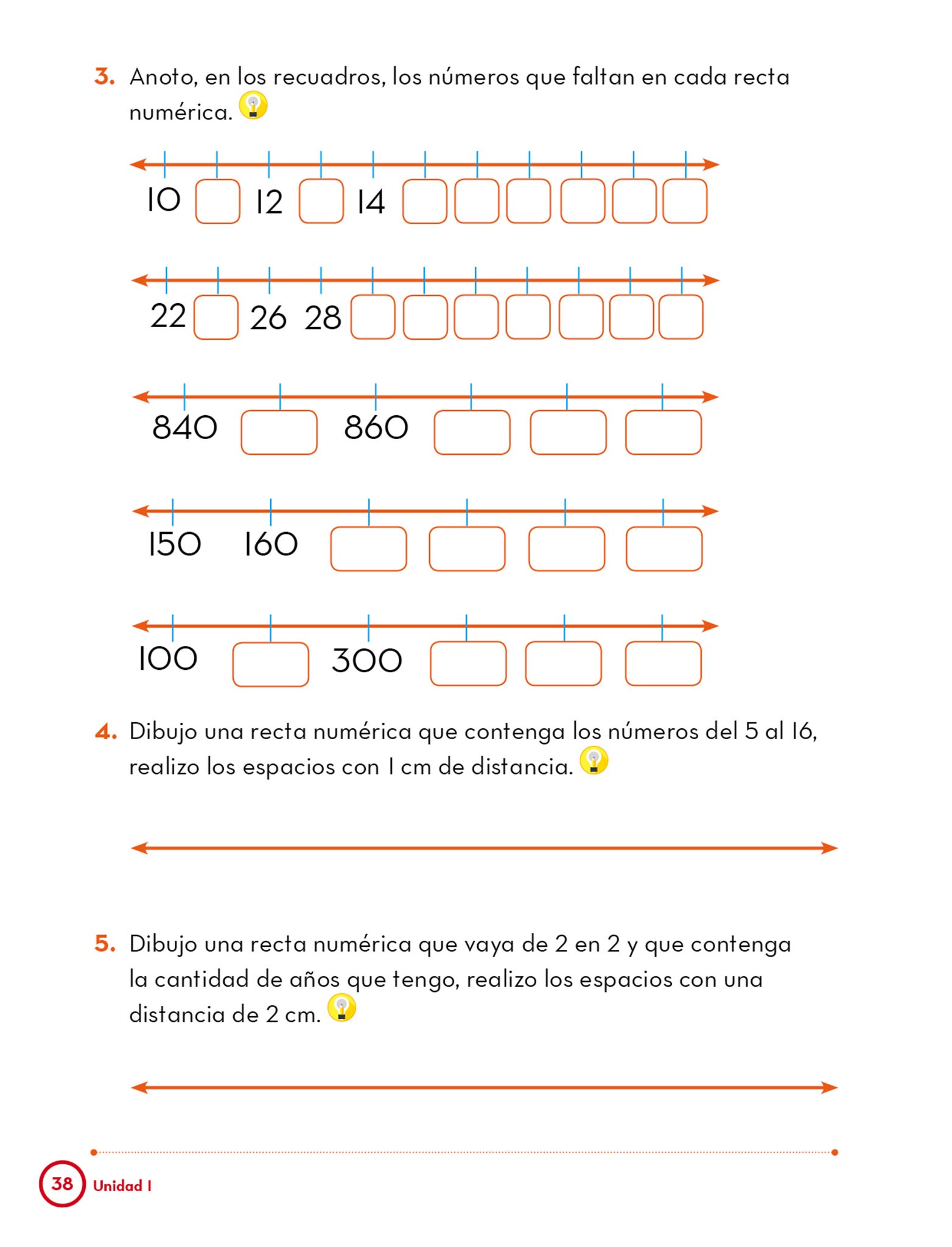 3. Anoto, en los recuadros, los números que faltan en cada recta numérica.

10 12 14

22 26 28

840 860

150 160

100 300

4. Dibujo una recta numérica que contenga los números del 5 al 16, realizo los espacios con 1 cm de distancia.

5. Dibujo una recta numérica que vaya de 2 en 2 y que contenga la cantidad de años que tengo, realizo los espacios con una distancia de 2 cm.

38 Unidad 1