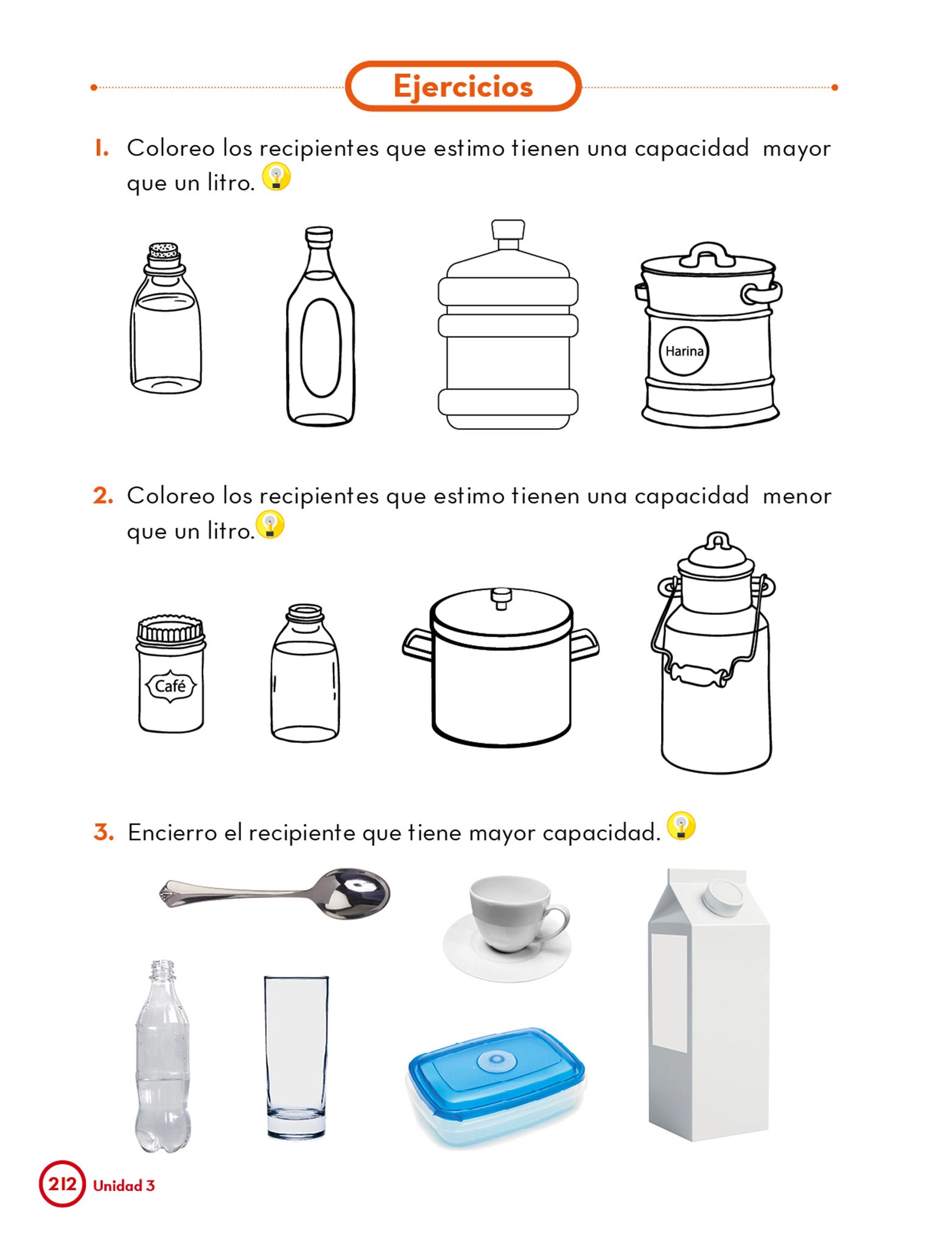 Ejercicios

1. Coloreo los recipientes que estimo tienen una capacidad mayor que un litro.

Harina

2. Coloreo los recipientes que estimo tienen una capacidad menor que un litro.

Café

3. Encierro el recipiente que tiene mayor capacidad.

212 Unidad 3