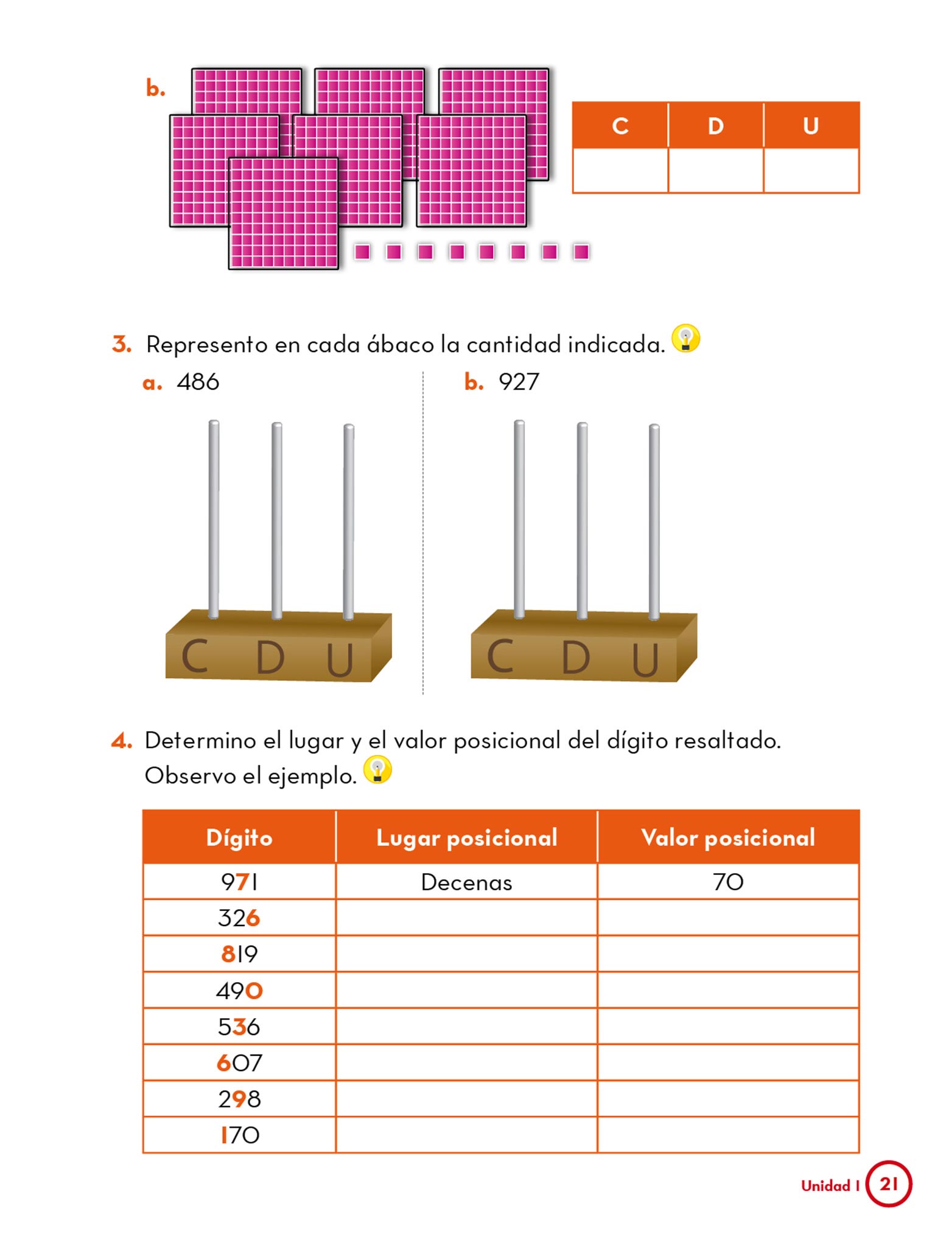 b.

| C | D | U |
|---|---|---|
|   |   |   |

3. Represento en cada ábaco la cantidad indicada.

a. 486

C D U

b. 927

C D U

4. Determino el lugar y el valor posicional del dígito resaltado. Observo el ejemplo.

| Dígito | Lugar posicional | Valor posicional |
|---|---|---|
| 971 | Decenas | 70 |
| 326 | | |
| 819 | | |
| 490 | | |
| 536 | | |
| 607 | | |
| 298 | | |
| 170 | | |

Unidad 1 21