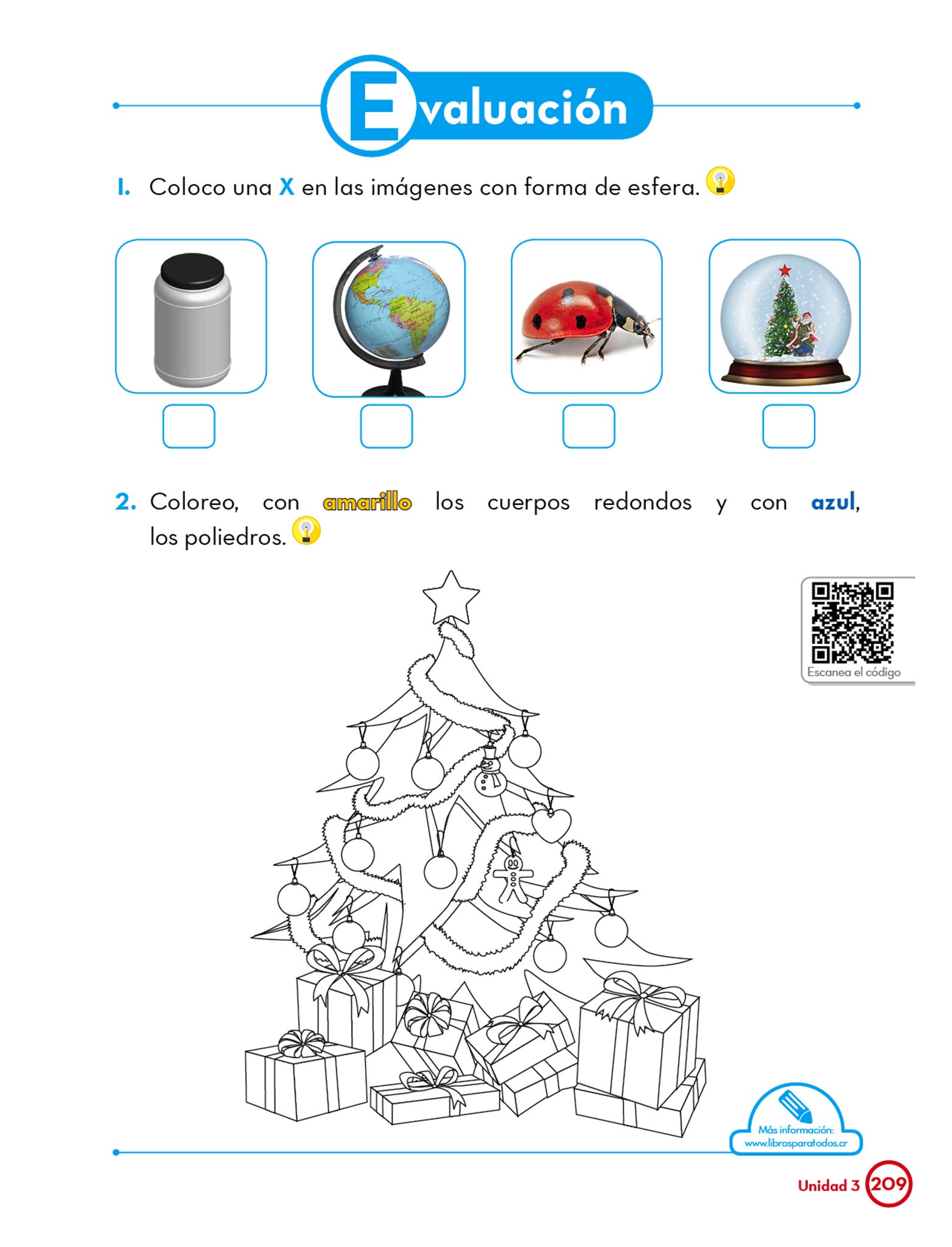 Evaluación

1. Coloco una X en las imágenes con forma de esfera.

2. Coloreo, con amarillo los cuerpos redondos y con azul, los poliedros.

Escanea el código

Más información:
www.librosparatodos.cr

Unidad 3 209