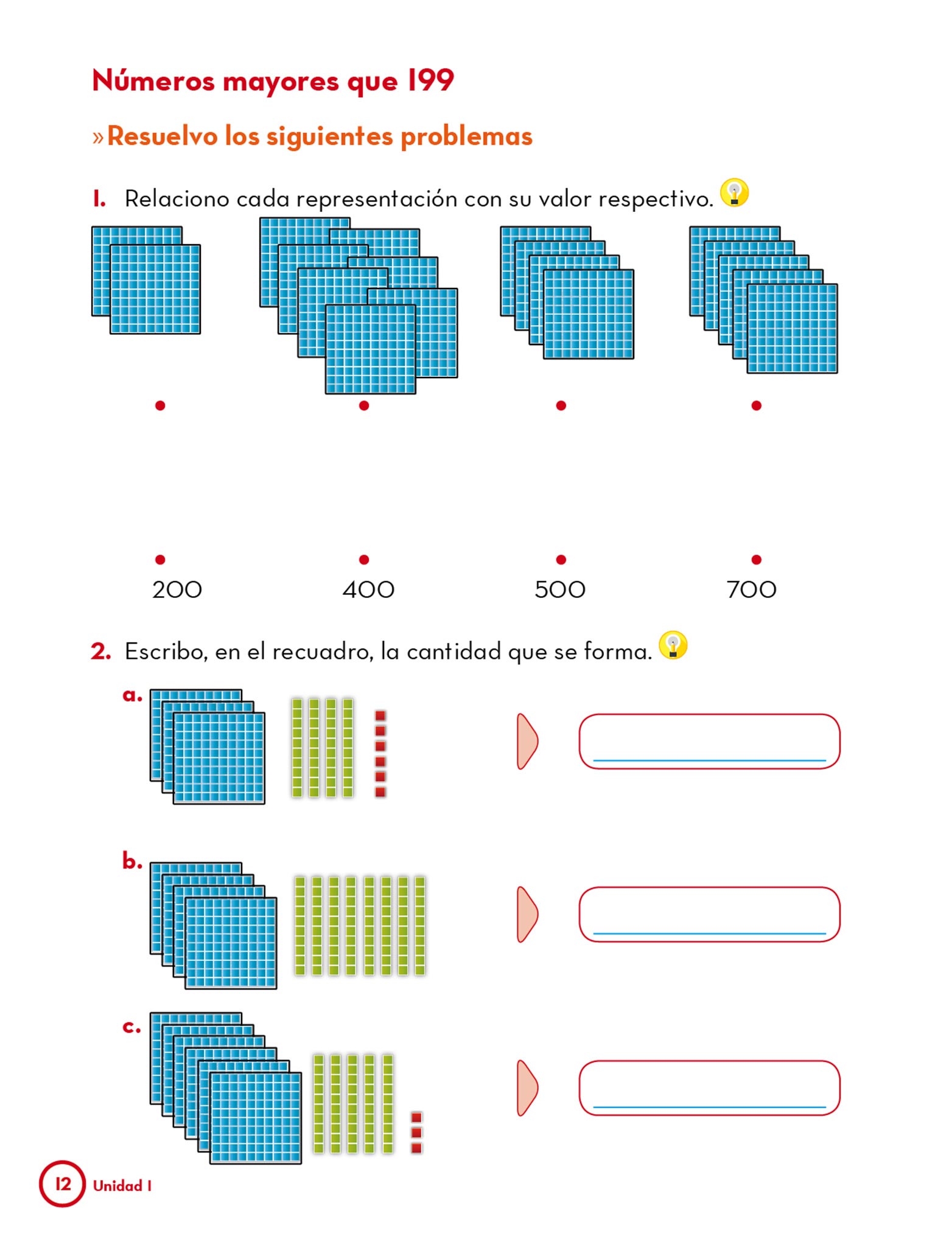 Números mayores que 199

»Resuelvo los siguientes problemas

1. Relaciono cada representación con su valor respectivo.

200 400 500 700

2. Escribo, en el recuadro, la cantidad que se forma.

a.

b.

c.

12 Unidad 1