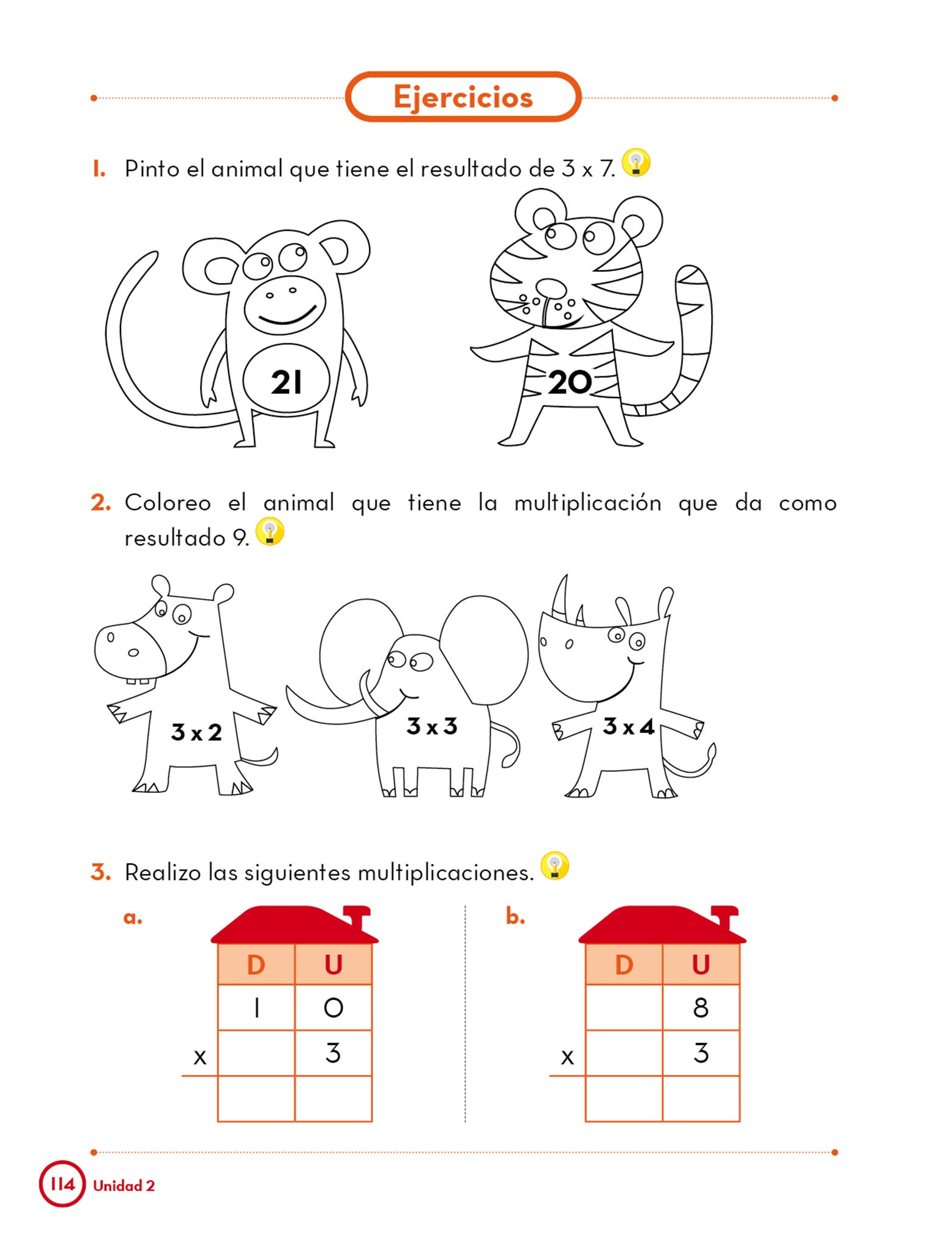 Ejercicios

1. Pinto el animal que tiene el resultado de 3 x 7.

21

20

2. Coloreo el animal que tiene la multiplicación que da como resultado 9.

3 x 2

3 x 3

3 x 4

3. Realizo las siguientes multiplicaciones.

a.

|   | D | U |
|---|---|---|
|   | 1 | 0 |
| x |   | 3 |
|   |   |   |

b.

|   | D | U |
|---|---|---|
|   |   | 8 |
| x |   | 3 |
|   |   |   |

114 Unidad 2