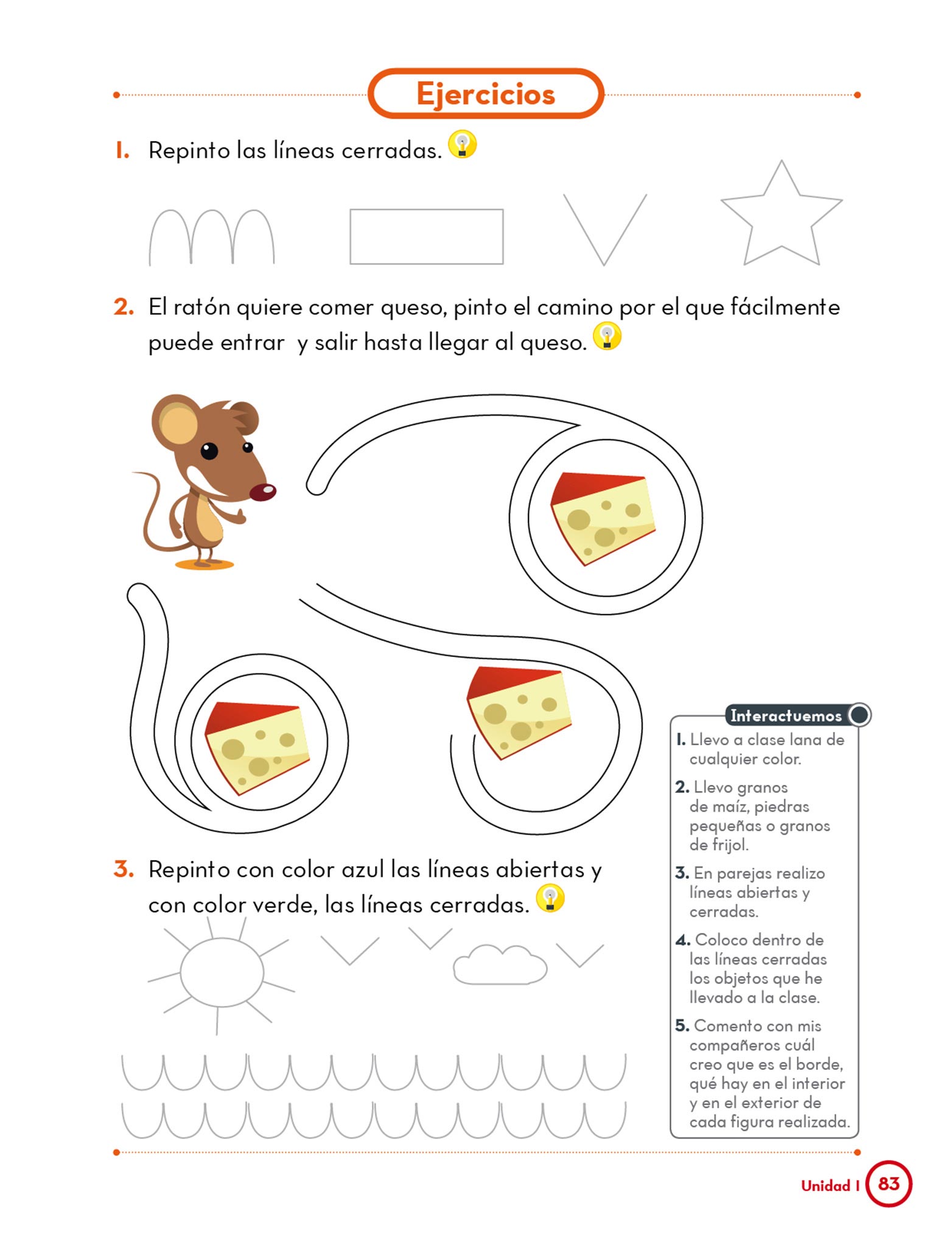 Ejercicios

1. Repinto las líneas cerradas.

2. El ratón quiere comer queso, pinto el camino por el que fácilmente puede entrar y salir hasta llegar al queso.

3. Repinto con color azul las líneas abiertas y con color verde, las líneas cerradas.

Interactuemos

1. Llevo a clase lana de cualquier color.

2. Llevo granos de maíz, piedras pequeñas o granos de frijol.

3. En parejas realizo líneas abiertas y cerradas.

4. Coloco dentro de las líneas cerradas los objetos que he llevado a la clase.

5. Comento con mis compañeros cuál creo que es el borde, qué hay en el interior y en el exterior de cada figura realizada.

Unidad 1 83