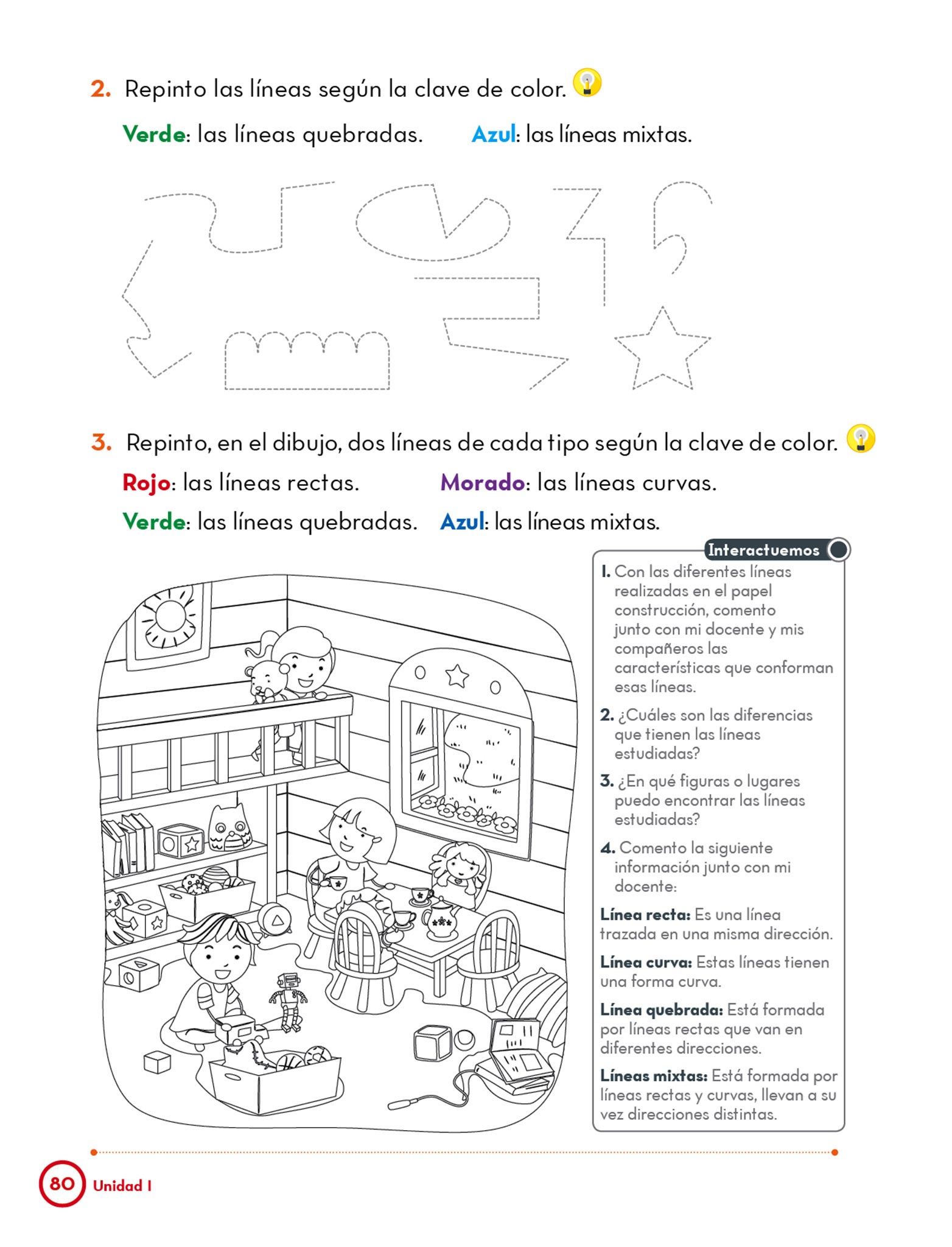 2. Repinto las líneas según la clave de color.

Verde: las líneas quebradas. Azul: las líneas mixtas.

3. Repinto, en el dibujo, dos líneas de cada tipo según la clave de color.

Rojo: las líneas rectas. Morado: las líneas curvas.

Verde: las líneas quebradas. Azul: las líneas mixtas.

Interactuemos

1. Con las diferentes líneas realizadas en el papel construcción, comento junto con mi docente y mis compañeros las características que conforman esas líneas.

2. ¿Cuáles son las diferencias que tienen las líneas estudiadas?

3. ¿En qué figuras o lugares puedo encontrar las líneas estudiadas?

4. Comento la siguiente información junto con mi docente:

Línea recta: Es una línea trazada en una misma dirección.

Línea curva: Estas líneas tienen una forma curva.

Línea quebrada: Está formada por líneas rectas que van en diferentes direcciones.

Líneas mixtas: Está formada por líneas rectas y curvas, llevan a su vez direcciones distintas.

80 Unidad 1