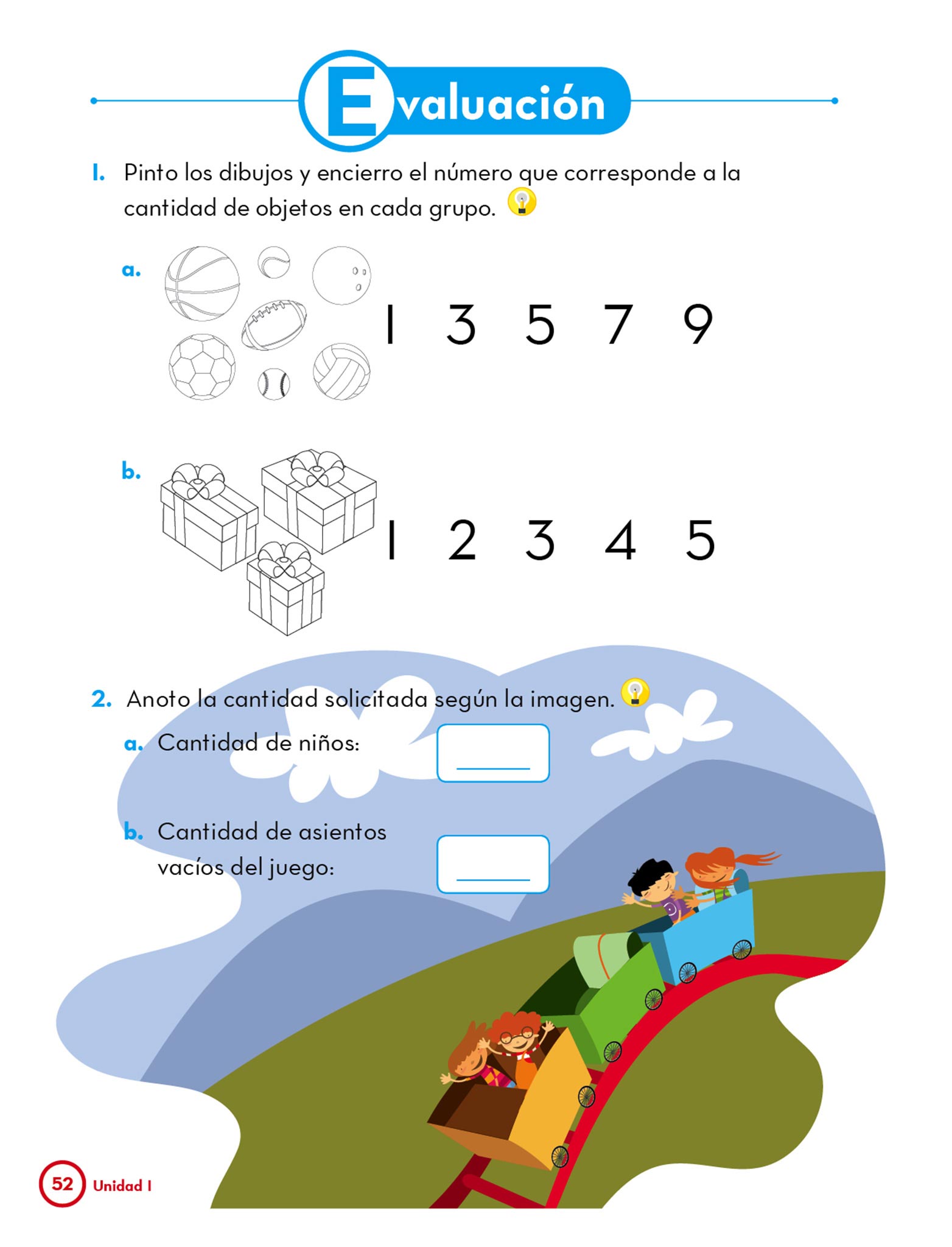 Evaluación

1. Pinto los dibujos y encierro el número que corresponde a la cantidad de objetos en cada grupo.

a. 1 3 5 7 9

b. 1 2 3 4 5

2. Anoto la cantidad solicitada según la imagen.

a. Cantidad de niños:

b. Cantidad de asientos vacíos del juego:

52 Unidad 1