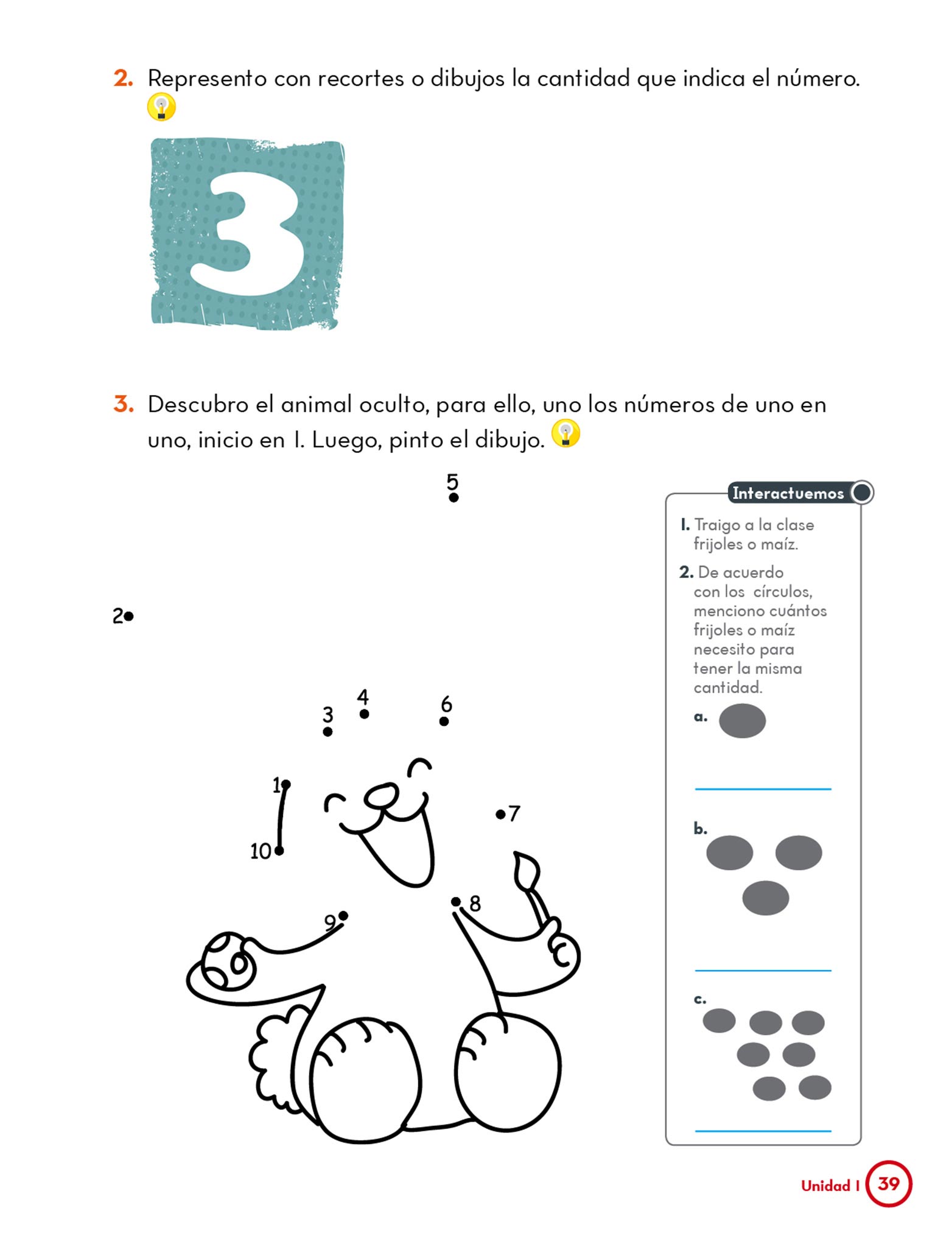 2. Represento con recortes o dibujos la cantidad que indica el número.

3

3. Descubro el animal oculto, para ello, uno los números de uno en uno, inicio en 1. Luego, pinto el dibujo.

5
2
4
3
6
1
7
10
8
9

Interactuemos

1. Traigo a la clase frijoles o maíz.

2. De acuerdo con los círculos, menciono cuántos frijoles o maíz necesito para tener la misma cantidad.

a.

b.

c.

Unidad 1 39