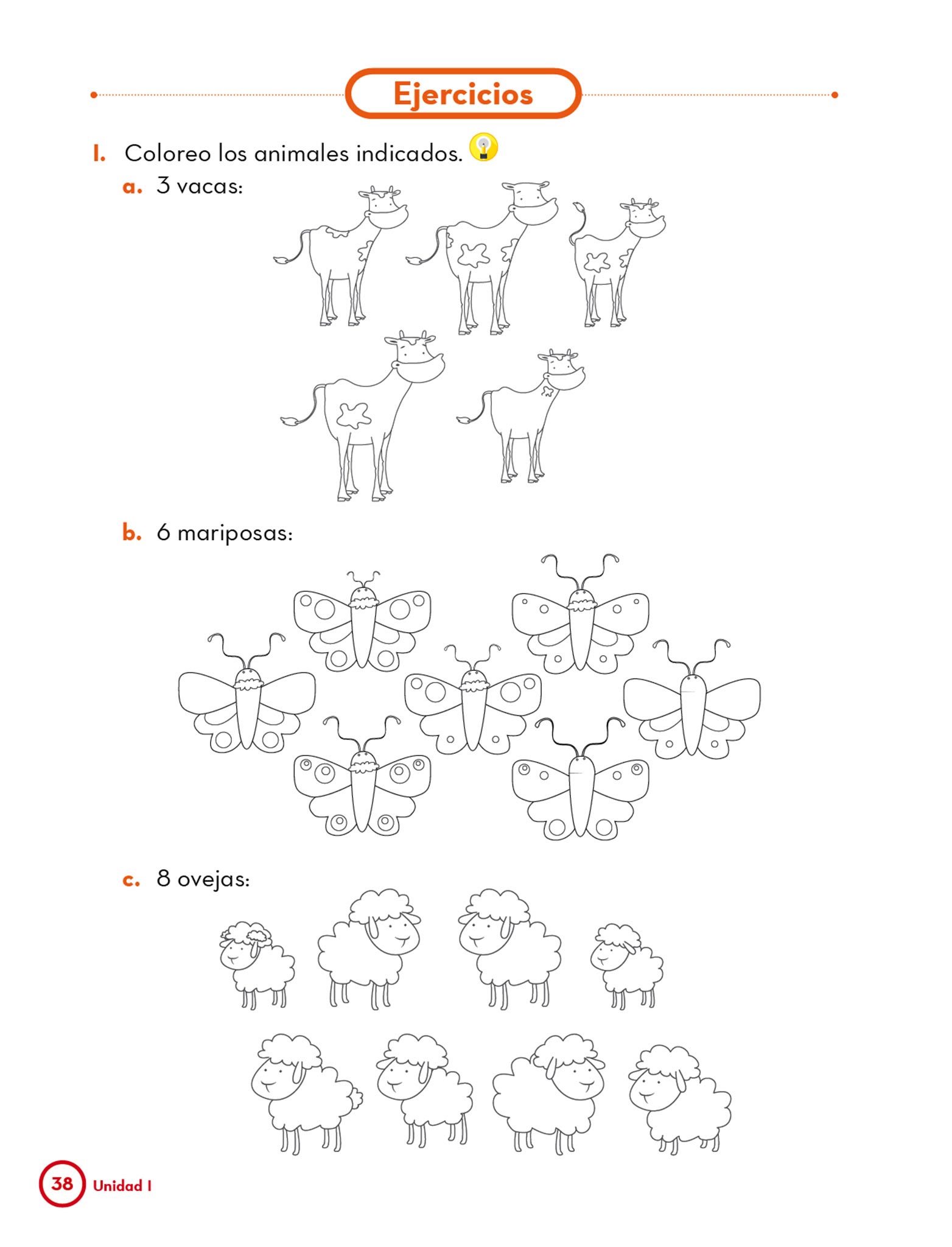 Ejercicios

1. Coloreo los animales indicados.

a. 3 vacas:

b. 6 mariposas:

c. 8 ovejas:

38 Unidad 1