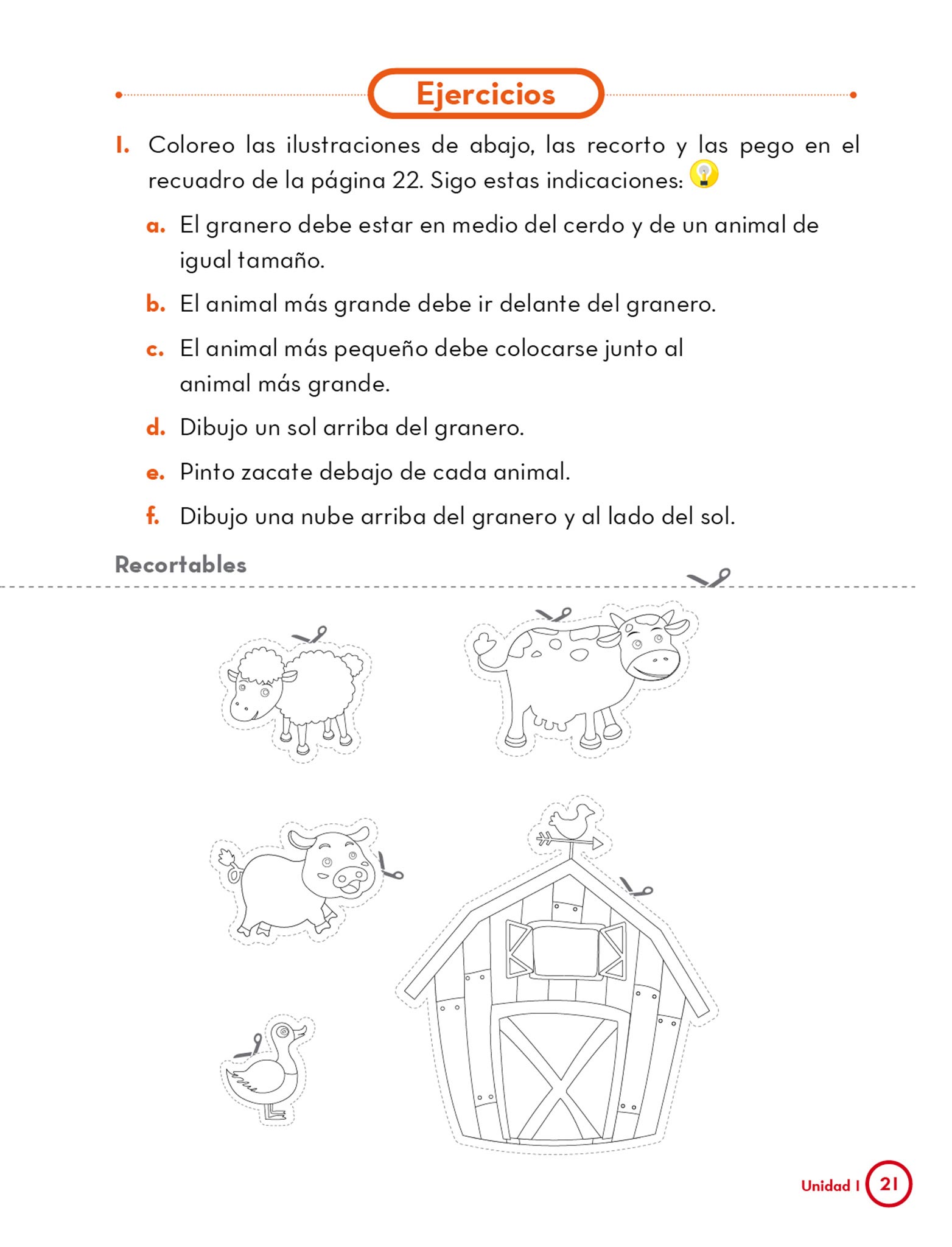 Ejercicios

1. Coloreo las ilustraciones de abajo, las recorto y las pego en el recuadro de la página 22. Sigo estas indicaciones:

a. El granero debe estar en medio del cerdo y de un animal de igual tamaño.

b. El animal más grande debe ir delante del granero.

c. El animal más pequeño debe colocarse junto al animal más grande.

d. Dibujo un sol arriba del granero.

e. Pinto zacate debajo de cada animal.

f. Dibujo una nube arriba del granero y al lado del sol.

Recortables

Unidad 1 21