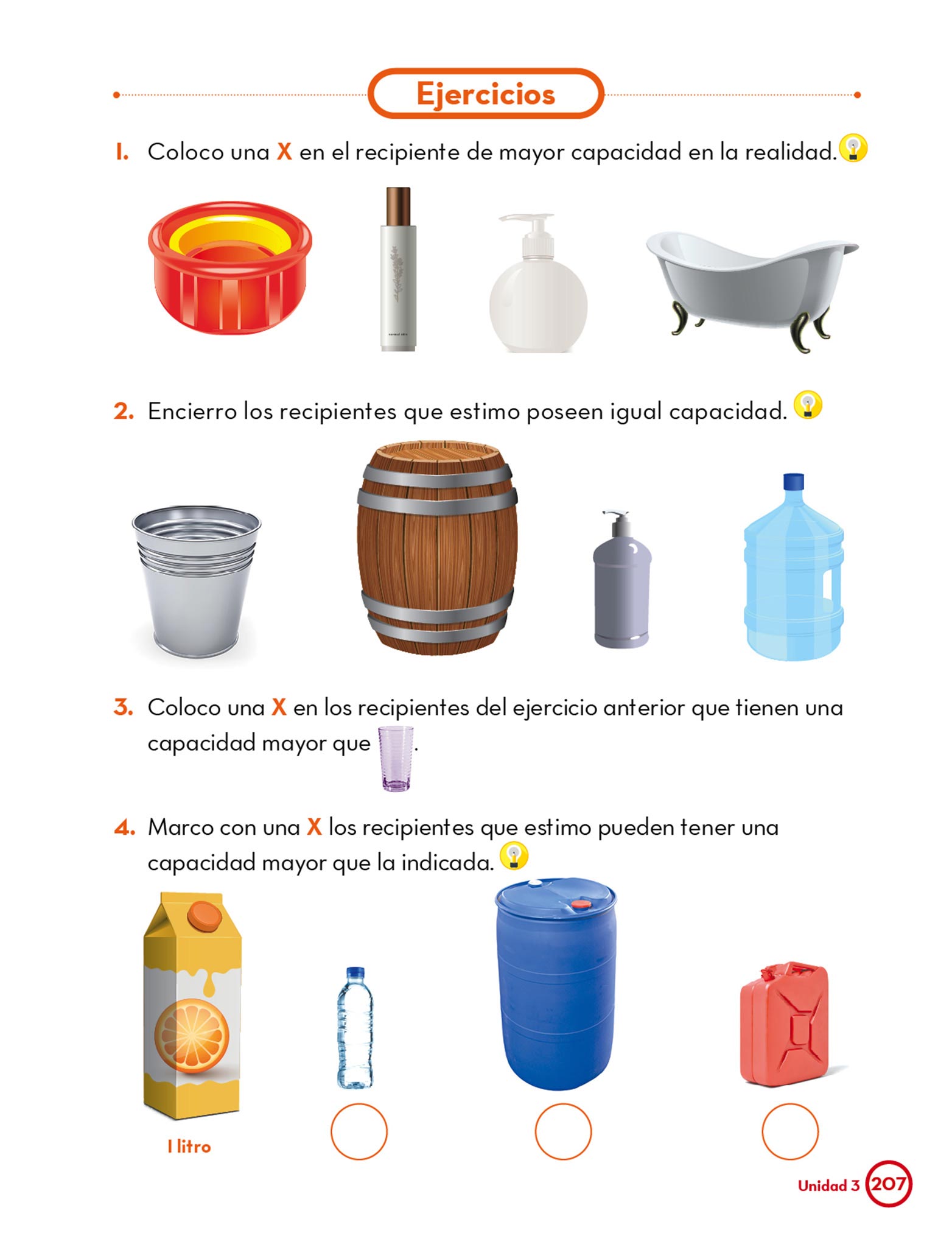 Ejercicios

1. Coloco una X en el recipiente de mayor capacidad en la realidad.

2. Encierro los recipientes que estimo poseen igual capacidad.

3. Coloco una X en los recipientes del ejercicio anterior que tienen una capacidad mayor que .

4. Marco con una X los recipientes que estimo pueden tener una capacidad mayor que la indicada.

1 litro

Unidad 3 207