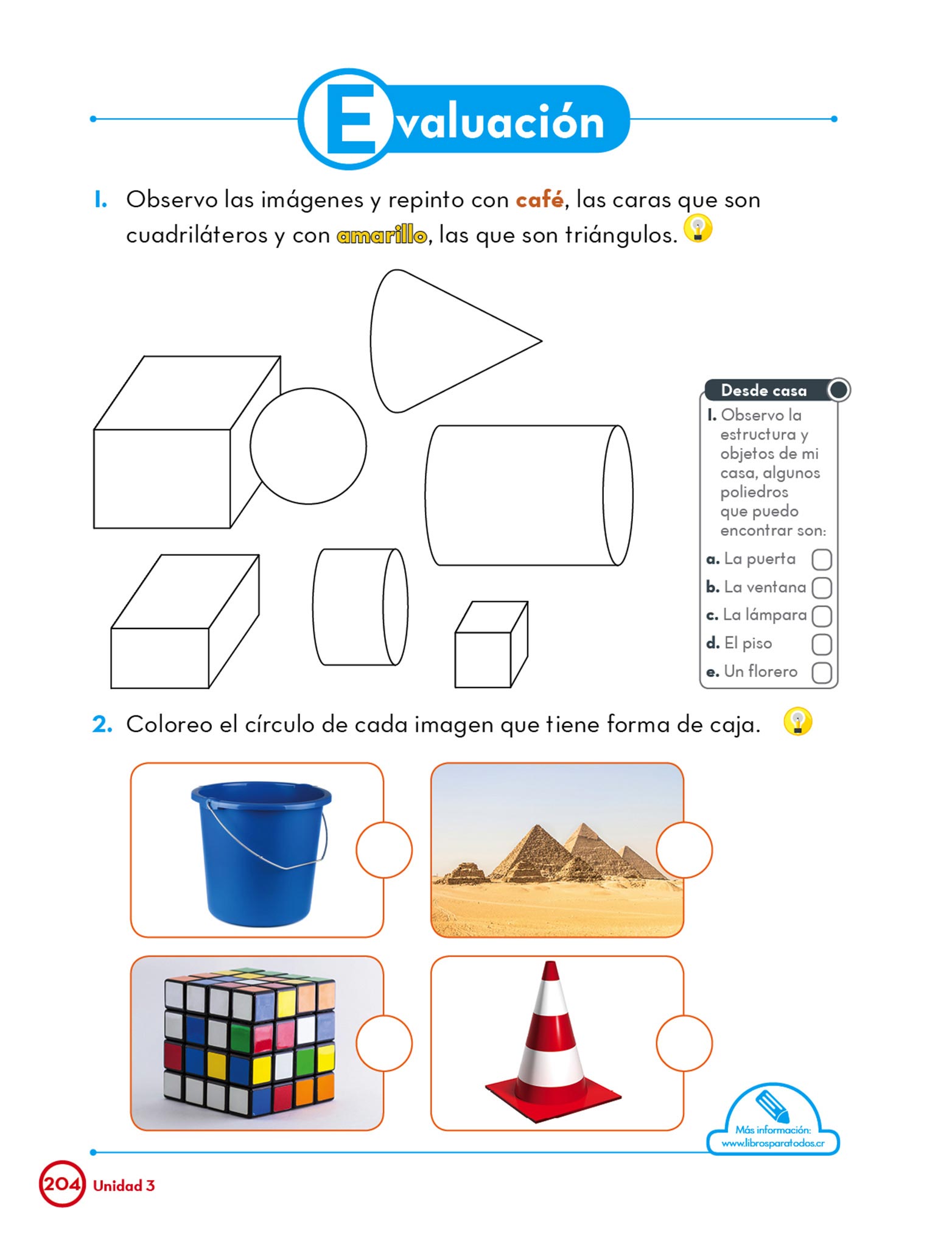 Evaluación

1. Observo las imágenes y repinto con café, las caras que son cuadriláteros y con amarillo, las que son triángulos.

Desde casa

1. Observo la estructura y objetos de mi casa, algunos poliedros que puedo encontrar son:

a. La puerta
b. La ventana
c. La lámpara
d. El piso
e. Un florero

2. Coloreo el círculo de cada imagen que tiene forma de caja.

Más información: www.librosparatodos.cr

204 Unidad 3