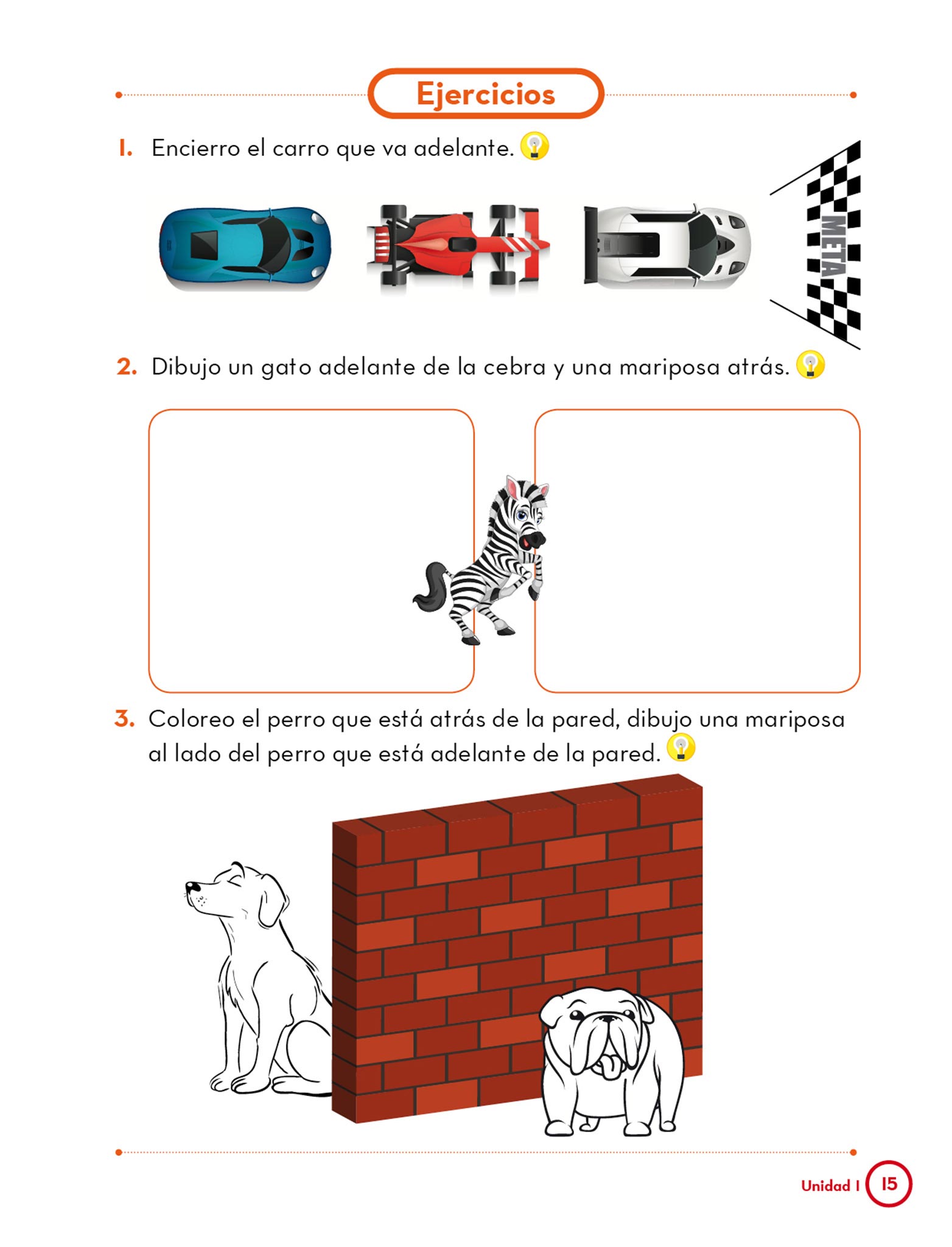 Ejercicios

1. Encierro el carro que va adelante.

META

2. Dibujo un gato adelante de la cebra y una mariposa atrás.

3. Coloreo el perro que está atrás de la pared, dibujo una mariposa al lado del perro que está adelante de la pared.

Unidad 1 15