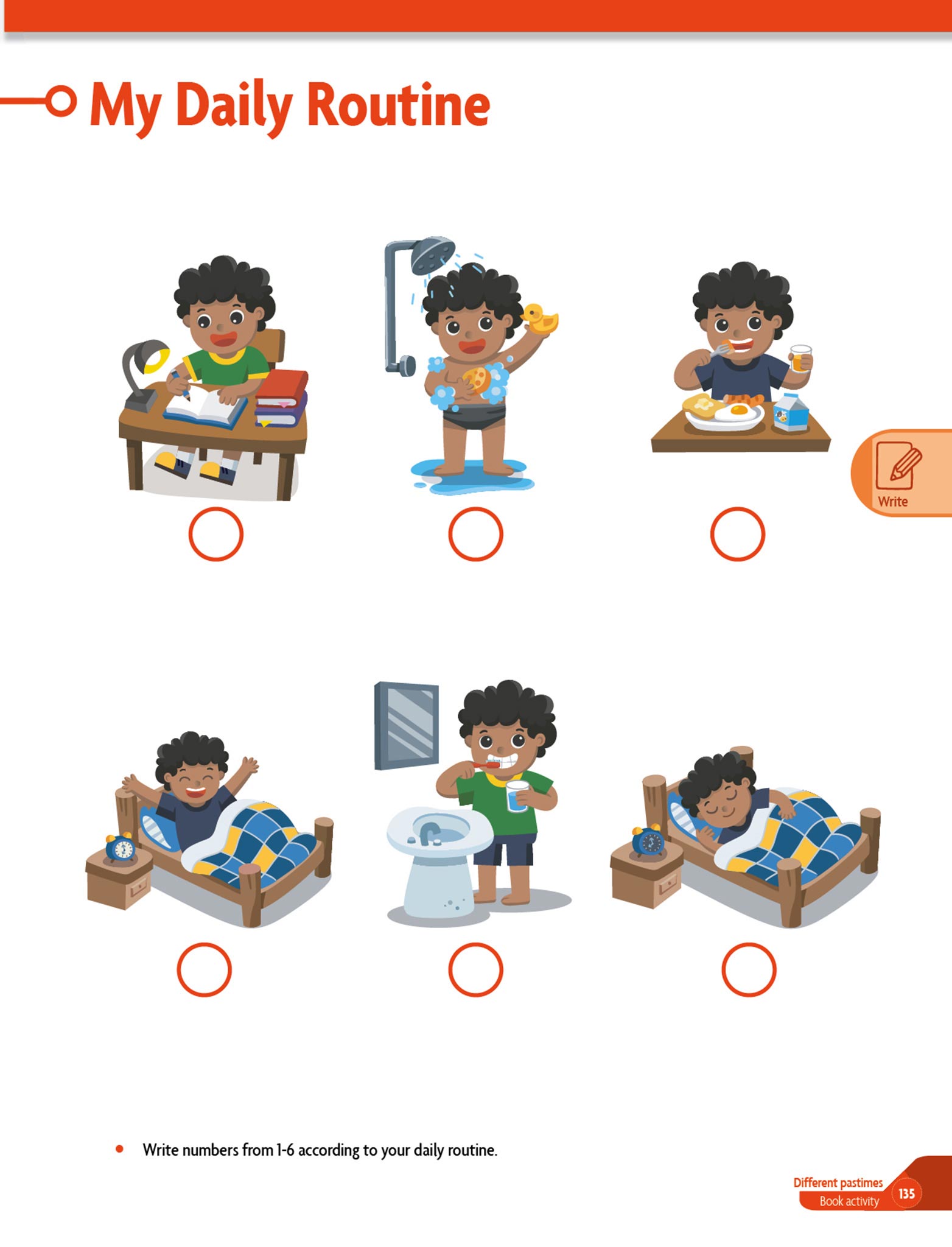 My Daily Routine

Write

• Write numbers from 1-6 according to your daily routine.

Different pastimes
Book activity
135