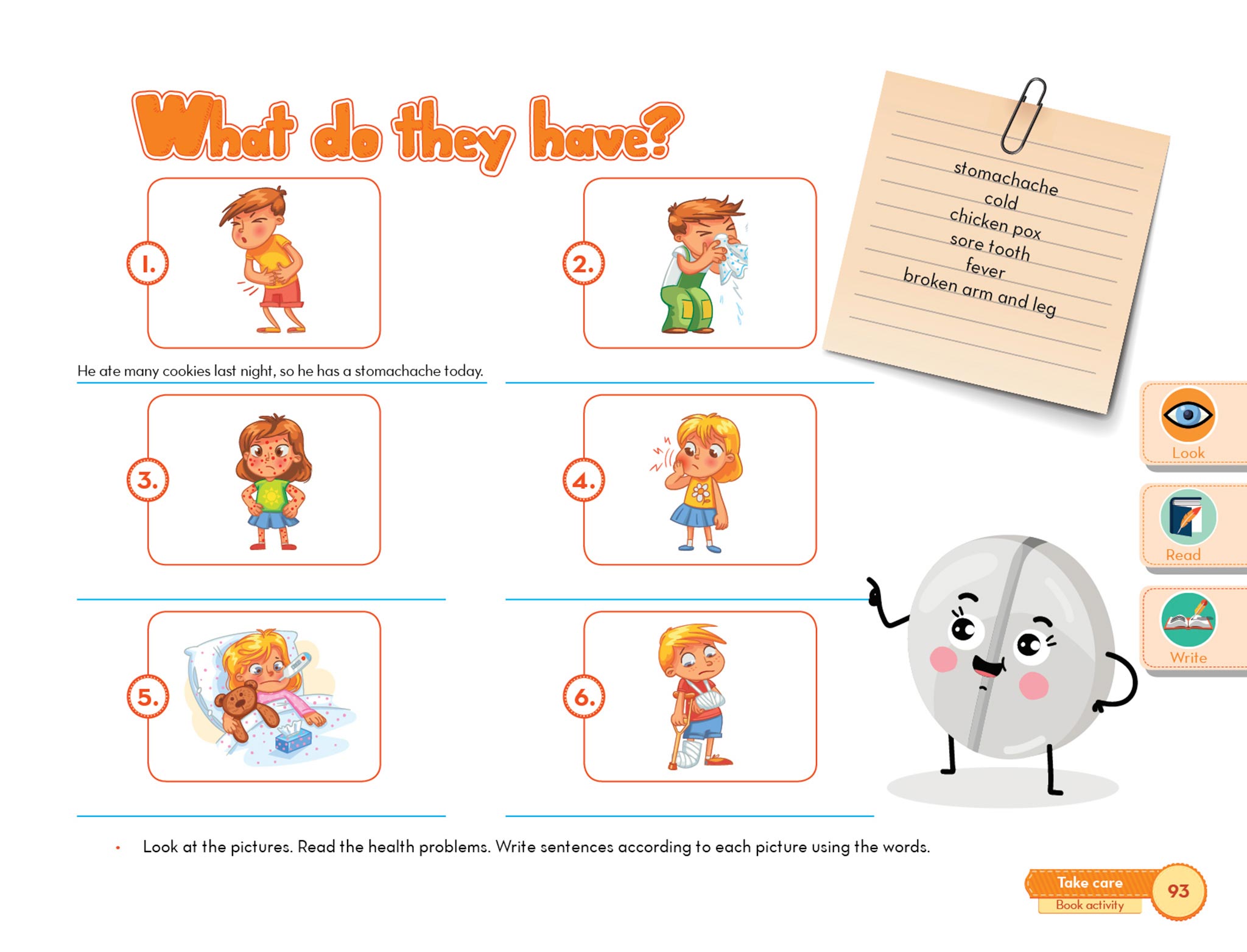 What do they have?

stomachache
cold
chicken pox
sore tooth
fever
broken arm and leg

1.

2.

He ate many cookies last night, so he has a stomachache today.

3.

4.

5.

6.

Look

Read

Write

• Look at the pictures. Read the health problems. Write sentences according to each picture using the words.

Take care
Book activity
93