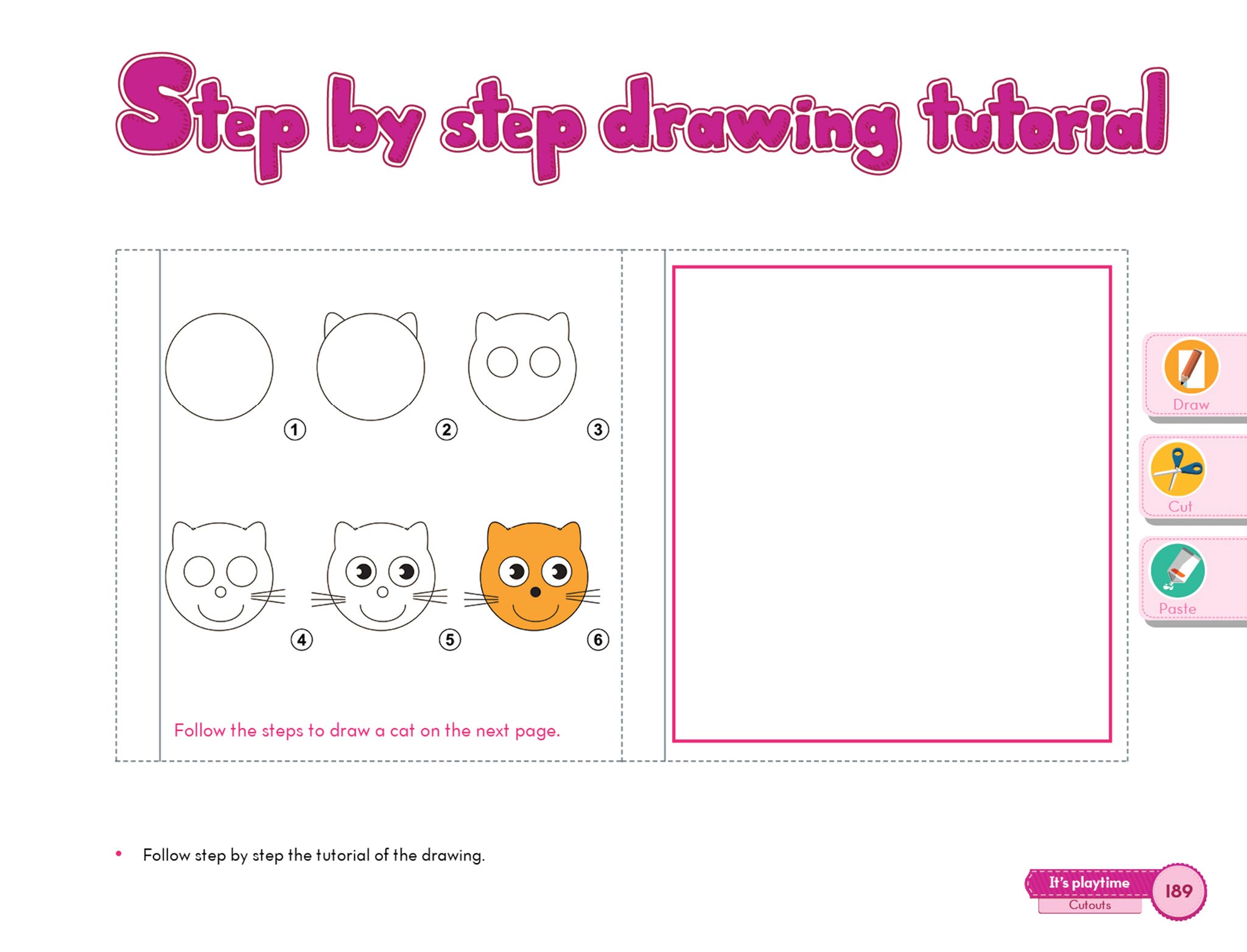 Step by step drawing tutorial

1
2
3
4
5
6

Follow the steps to draw a cat on the next page.

Draw
Cut
Paste

• Follow step by step the tutorial of the drawing.

It's playtime
Cutouts
189