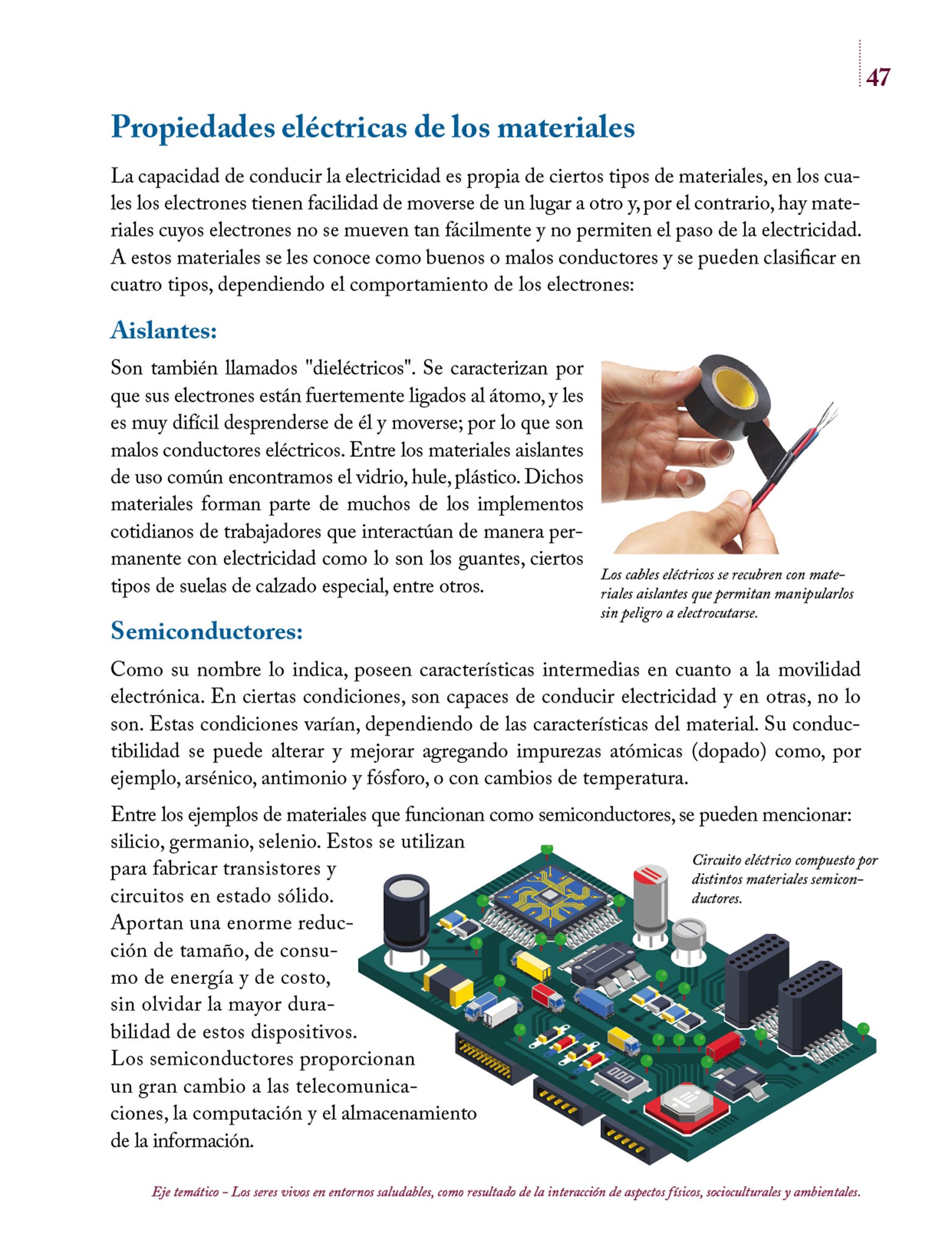 47

Propiedades eléctricas de los materiales

La capacidad de conducir la electricidad es propia de ciertos tipos de materiales, en los cuales los electrones tienen facilidad de moverse de un lugar a otro y, por el contrario, hay materiales cuyos electrones no se mueven tan fácilmente y no permiten el paso de la electricidad. A estos materiales se les conoce como buenos o malos conductores y se pueden clasificar en cuatro tipos, dependiendo el comportamiento de los electrones:

Aislantes:

Son también llamados "dieléctricos". Se caracterizan por que sus electrones están fuertemente ligados al átomo, y les es muy difícil desprenderse de él y moverse; por lo que son malos conductores eléctricos. Entre los materiales aislantes de uso común encontramos el vidrio, hule, plástico. Dichos materiales forman parte de muchos de los implementos cotidianos de trabajadores que interactúan de manera permanente con electricidad como lo son los guantes, ciertos tipos de suelas de calzado especial, entre otros.

Los cables eléctricos se recubren con materiales aislantes que permitan manipularlos sin peligro a electrocutarse.

Semiconductores:

Como su nombre lo indica, poseen características intermedias en cuanto a la movilidad electrónica. En ciertas condiciones, son capaces de conducir electricidad y en otras, no lo son. Estas condiciones varían, dependiendo de las características del material. Su conductibilidad se puede alterar y mejorar agregando impurezas atómicas (dopado) como, por ejemplo, arsénico, antimonio y fósforo, o con cambios de temperatura.

Entre los ejemplos de materiales que funcionan como semiconductores, se pueden mencionar: silicio, germanio, selenio. Estos se utilizan para fabricar transistores y circuitos en estado sólido. Aportan una enorme reducción de tamaño, de consumo de energía y de costo, sin olvidar la mayor durabilidad de estos dispositivos. Los semiconductores proporcionan un gran cambio a las telecomunicaciones, la computación y el almacenamiento de la información.

Circuito eléctrico compuesto por distintos materiales semiconductores.

Eje temático – Los seres vivos en entornos saludables, como resultado de la interacción de aspectos físicos, socioculturales y ambientales.