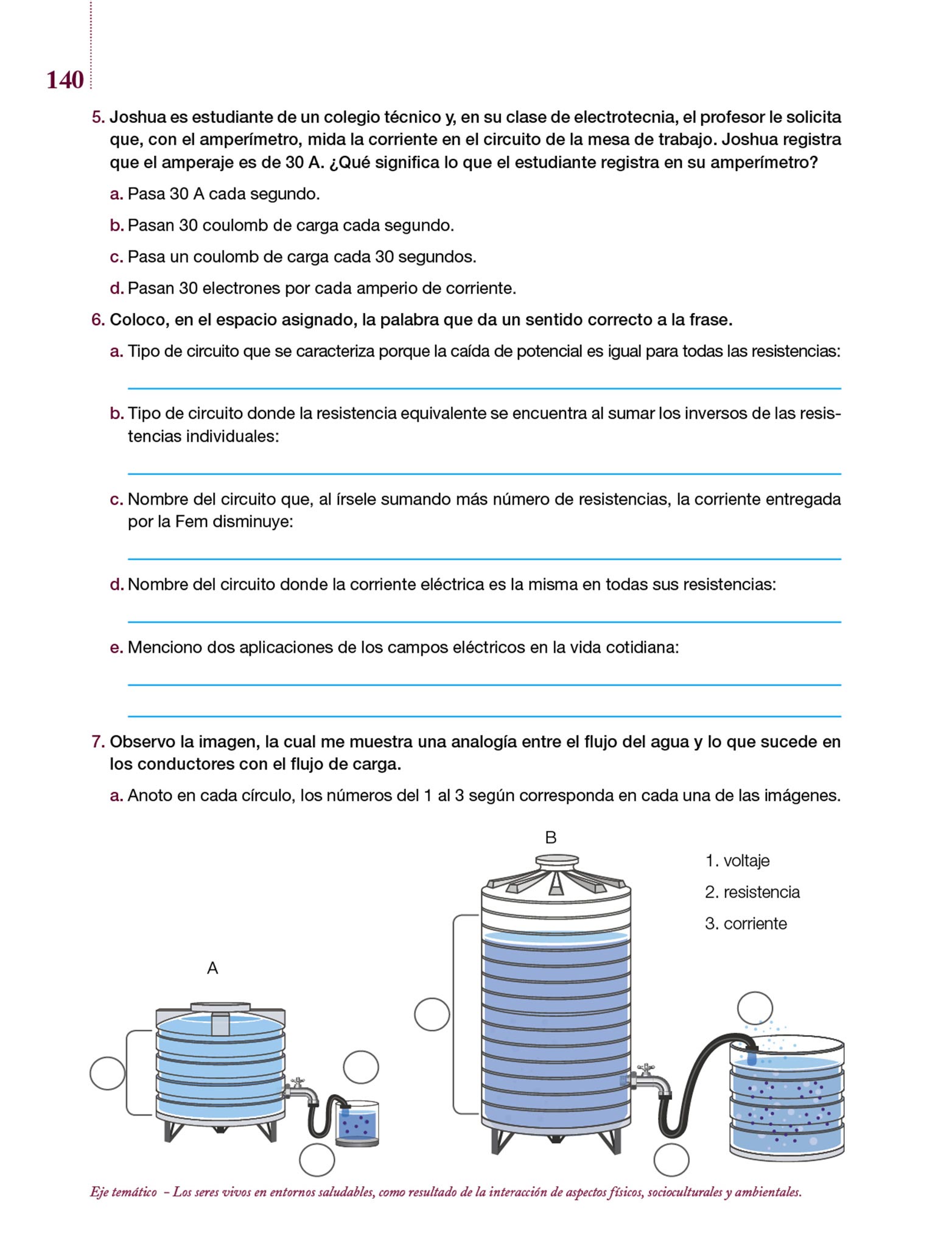 140

5. Joshua es estudiante de un colegio técnico y, en su clase de electrotecnia, el profesor le solicita que, con el amperímetro, mida la corriente en el circuito de la mesa de trabajo. Joshua registra que el amperaje es de 30 A. ¿Qué significa lo que el estudiante registra en su amperímetro?

a. Pasa 30 A cada segundo.

b. Pasan 30 coulomb de carga cada segundo.

c. Pasa un coulomb de carga cada 30 segundos.

d. Pasan 30 electrones por cada amperio de corriente.

6. Coloco, en el espacio asignado, la palabra que da un sentido correcto a la frase.

a. Tipo de circuito que se caracteriza porque la caída de potencial es igual para todas las resistencias:

b. Tipo de circuito donde la resistencia equivalente se encuentra al sumar los inversos de las resistencias individuales:

c. Nombre del circuito que, al írsele sumando más número de resistencias, la corriente entregada por la Fem disminuye:

d. Nombre del circuito donde la corriente eléctrica es la misma en todas sus resistencias:

e. Menciono dos aplicaciones de los campos eléctricos en la vida cotidiana:

7. Observo la imagen, la cual me muestra una analogía entre el flujo del agua y lo que sucede en los conductores con el flujo de carga.

a. Anoto en cada círculo, los números del 1 al 3 según corresponda en cada una de las imágenes.

B

1. voltaje

2. resistencia

3. corriente

A

Eje temático – Los seres vivos en entornos saludables, como resultado de la interacción de aspectos físicos, socioculturales y ambientales.