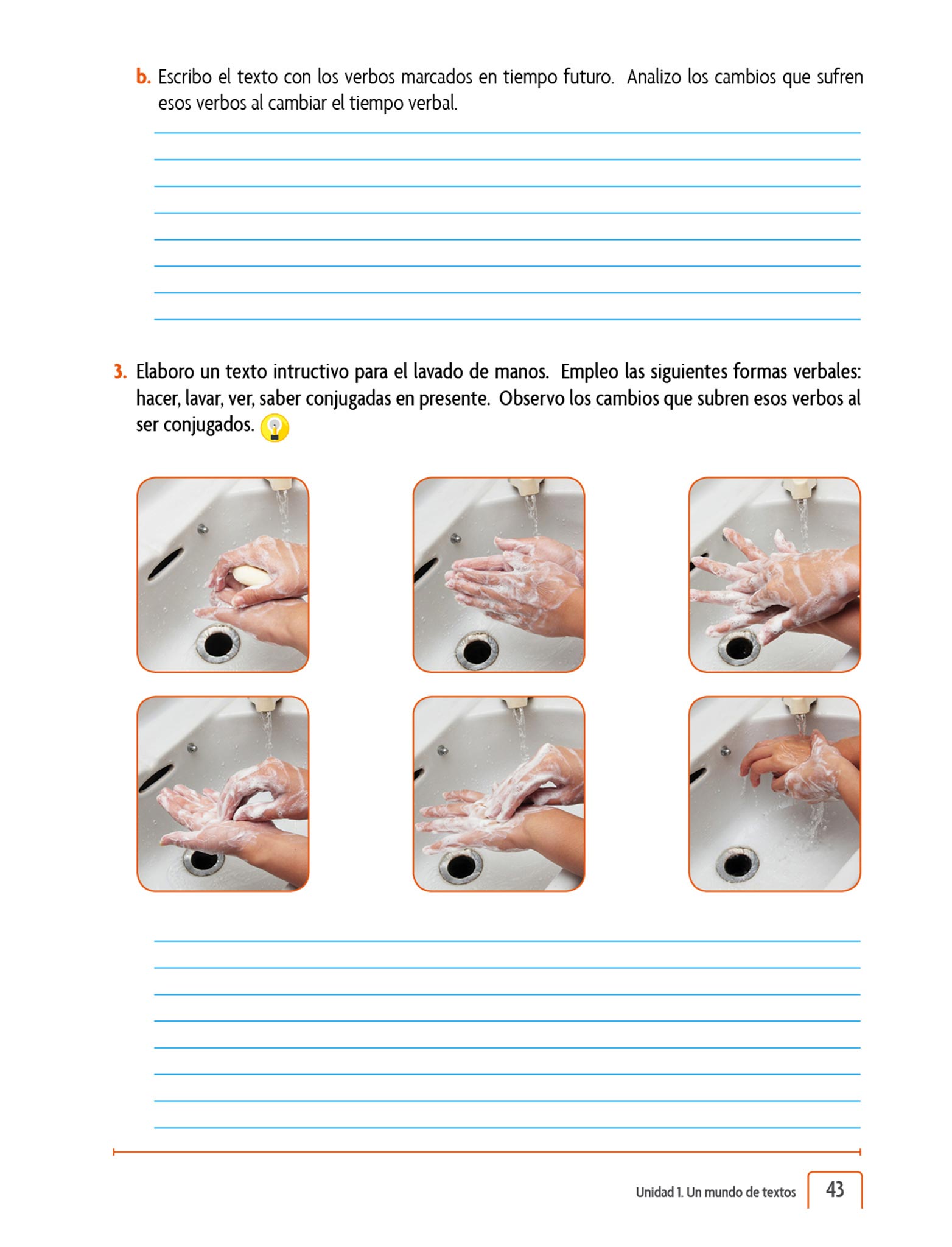 b. Escribo el texto con los verbos marcados en tiempo futuro. Analizo los cambios que sufren esos verbos al cambiar el tiempo verbal.

3. Elaboro un texto intructivo para el lavado de manos. Empleo las siguientes formas verbales: hacer, lavar, ver, saber conjugadas en presente. Observo los cambios que subren esos verbos al ser conjugados.

Unidad 1. Un mundo de textos 43