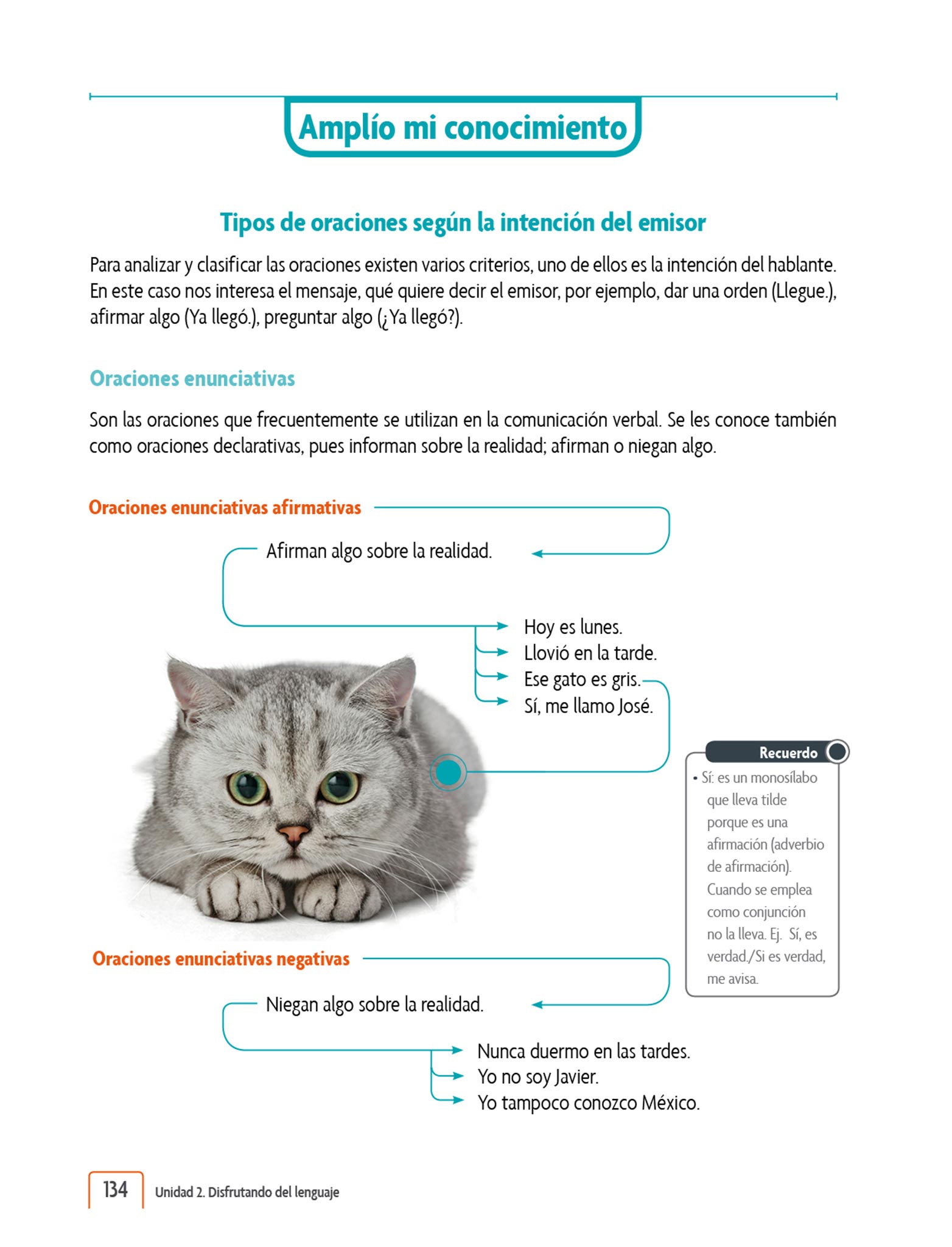 Amplío mi conocimiento

Tipos de oraciones según la intención del emisor

Para analizar y clasificar las oraciones existen varios criterios, uno de ellos es la intención del hablante. En este caso nos interesa el mensaje, qué quiere decir el emisor, por ejemplo, dar una orden (Llegue.), afirmar algo (Ya llegó.), preguntar algo (¿Ya llegó?).

Oraciones enunciativas

Son las oraciones que frecuentemente se utilizan en la comunicación verbal. Se les conoce también como oraciones declarativas, pues informan sobre la realidad; afirman o niegan algo.

Oraciones enunciativas afirmativas

Afirman algo sobre la realidad.

Hoy es lunes.
Llovió en la tarde.
Ese gato es gris.
Sí, me llamo José.

Recuerdo
• Sí: es un monosílabo que lleva tilde porque es una afirmación (adverbio de afirmación). Cuando se emplea como conjunción no la lleva. Ej. Sí, es verdad./Si es verdad, me avisa.

Oraciones enunciativas negativas

Niegan algo sobre la realidad.

Nunca duermo en las tardes.
Yo no soy Javier.
Yo tampoco conozco México.

134 Unidad 2. Disfrutando del lenguaje