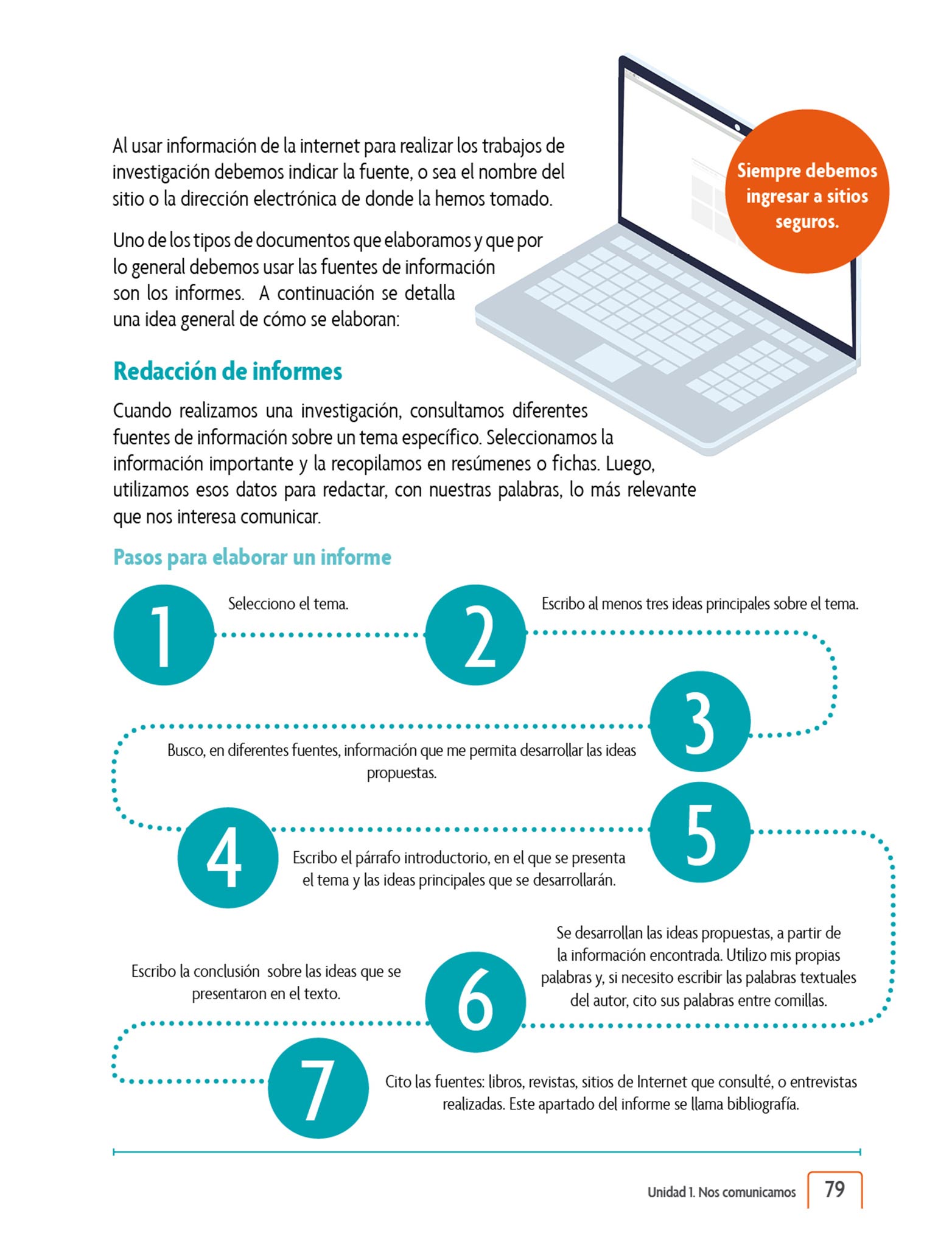 Al usar información de la internet para realizar los trabajos de investigación debemos indicar la fuente, o sea el nombre del sitio o la dirección electrónica de donde la hemos tomado.

Siempre debemos ingresar a sitios seguros.

Uno de los tipos de documentos que elaboramos y que por lo general debemos usar las fuentes de información son los informes. A continuación se detalla una idea general de cómo se elaboran:

Redacción de informes

Cuando realizamos una investigación, consultamos diferentes fuentes de información sobre un tema específico. Seleccionamos la información importante y la recopilamos en resúmenes o fichas. Luego, utilizamos esos datos para redactar, con nuestras palabras, lo más relevante que nos interesa comunicar.

Pasos para elaborar un informe

1 Selecciono el tema.

2 Escribo al menos tres ideas principales sobre el tema.

3 Busco, en diferentes fuentes, información que me permita desarrollar las ideas propuestas.

4 Escribo el párrafo introductorio, en el que se presenta el tema y las ideas principales que se desarrollarán.

5 Se desarrollan las ideas propuestas, a partir de la información encontrada. Utilizo mis propias palabras y, si necesito escribir las palabras textuales del autor, cito sus palabras entre comillas.

6 Escribo la conclusión sobre las ideas que se presentaron en el texto.

7 Cito las fuentes: libros, revistas, sitios de Internet que consulté, o entrevistas realizadas. Este apartado del informe se llama bibliografía.

Unidad 1. Nos comunicamos 79