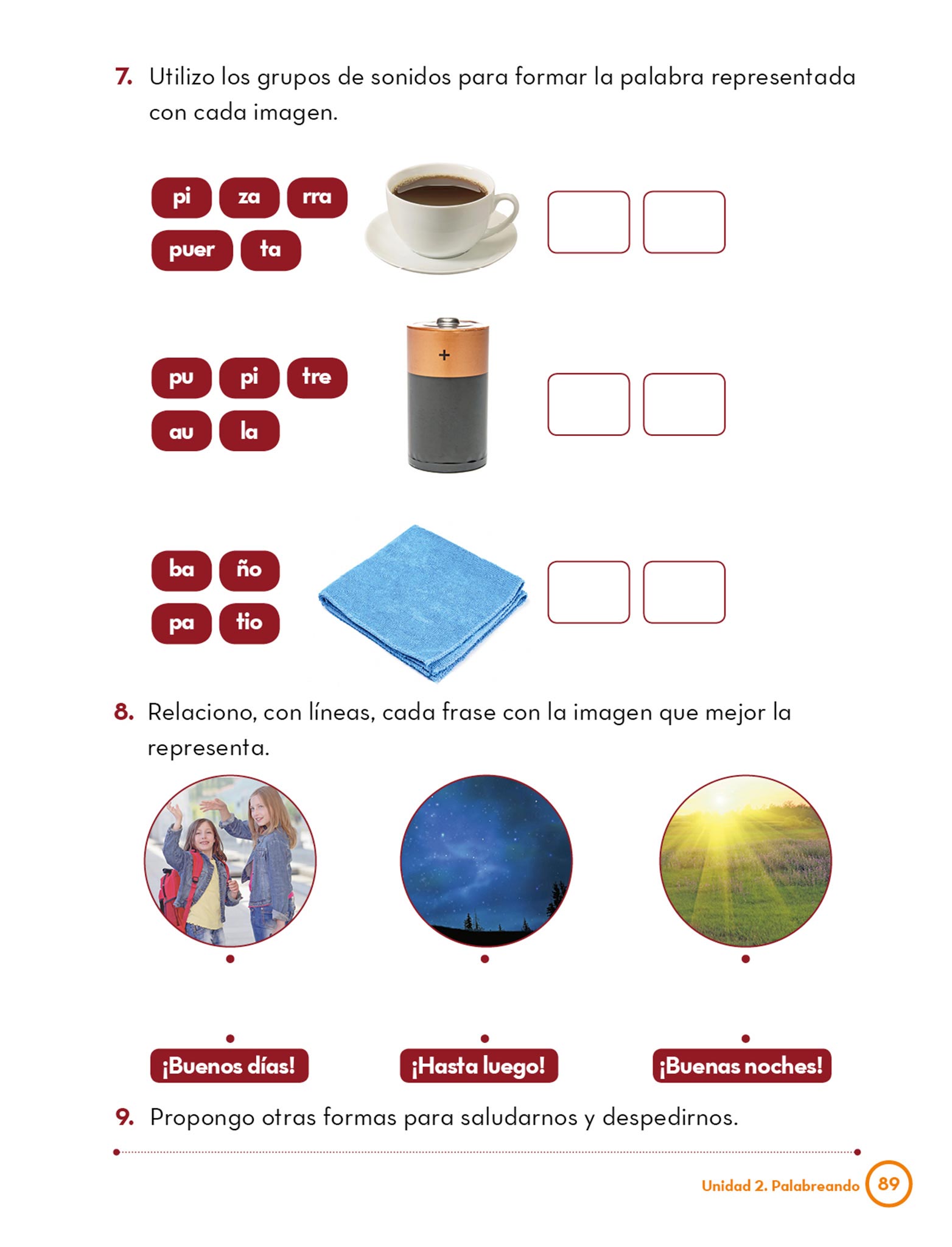 7. Utilizo los grupos de sonidos para formar la palabra representada con cada imagen.

pi za rra
puer ta

pu pi tre
au la

+

ba ño
pa tio

8. Relaciono, con líneas, cada frase con la imagen que mejor la representa.

¡Buenos días!
¡Hasta luego!
¡Buenas noches!

9. Propongo otras formas para saludarnos y despedirnos.

Unidad 2. Palabreando 89