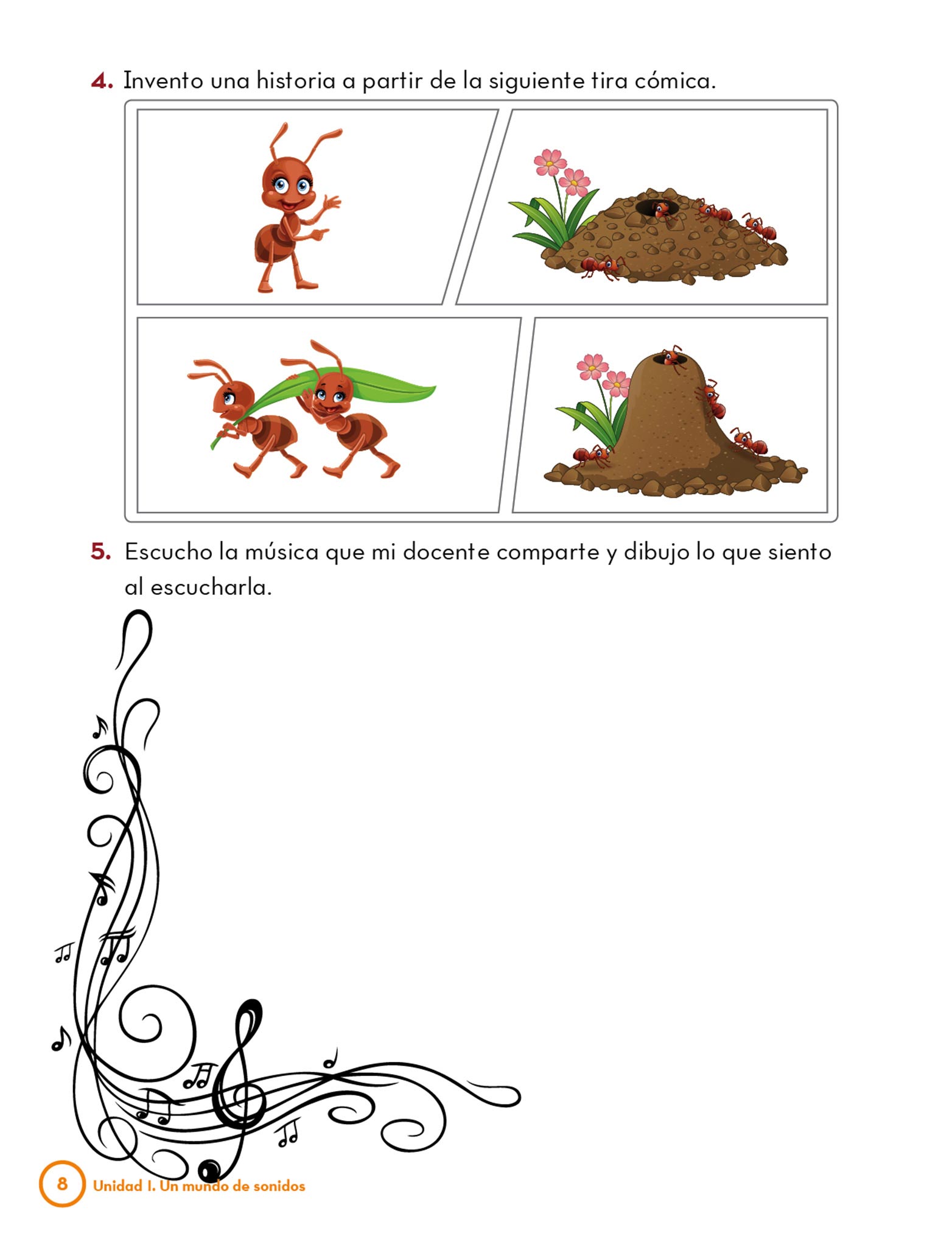 4. Invento una historia a partir de la siguiente tira cómica.

5. Escucho la música que mi docente comparte y dibujo lo que siento al escucharla.

8 Unidad I. Un mundo de sonidos