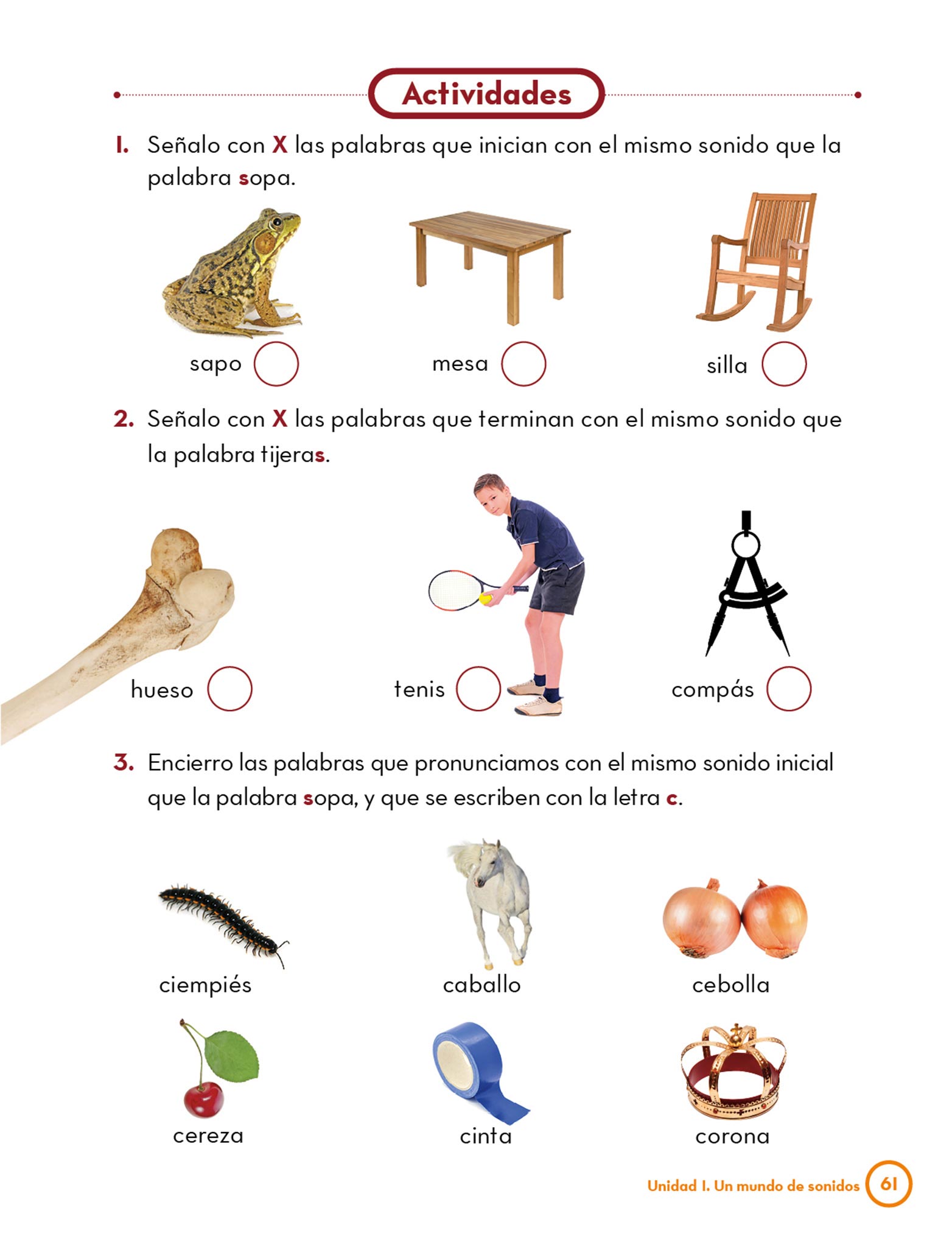 Actividades

1. Señalo con X las palabras que inician con el mismo sonido que la palabra sopa.

sapo

mesa

silla

2. Señalo con X las palabras que terminan con el mismo sonido que la palabra tijeras.

hueso

tenis

compás

3. Encierro las palabras que pronunciamos con el mismo sonido inicial que la palabra sopa, y que se escriben con la letra c.

ciempiés

caballo

cebolla

cereza

cinta

corona

Unidad 1. Un mundo de sonidos 61