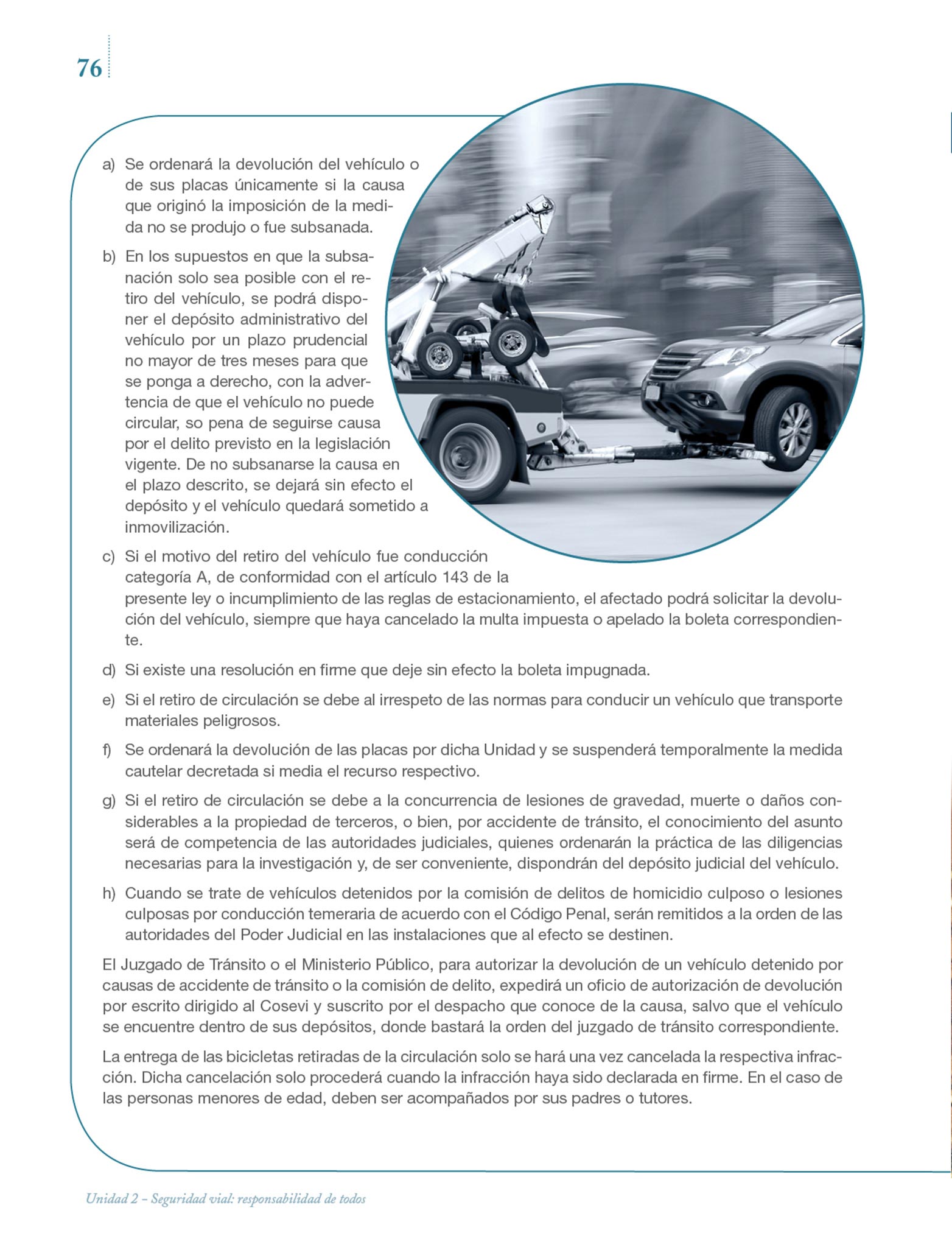 76

a) Se ordenará la devolución del vehículo o de sus placas únicamente si la causa que originó la imposición de la medida no se produjo o fue subsanada.

b) En los supuestos en que la subsanación solo sea posible con el retiro del vehículo, se podrá disponer el depósito administrativo del vehículo por un plazo prudencial no mayor de tres meses para que se ponga a derecho, con la advertencia de que el vehículo no puede circular, so pena de seguirse causa por el delito previsto en la legislación vigente. De no subsanarse la causa en el plazo descrito, se dejará sin efecto el depósito y el vehículo quedará sometido a inmovilización.

c) Si el motivo del retiro del vehículo fue conducción categoría A, de conformidad con el artículo 143 de la presente ley o incumplimiento de las reglas de estacionamiento, el afectado podrá solicitar la devolución del vehículo, siempre que haya cancelado la multa impuesta o apelado la boleta correspondiente.

d) Si existe una resolución en firme que deje sin efecto la boleta impugnada.

e) Si el retiro de circulación se debe al irrespeto de las normas para conducir un vehículo que transporte materiales peligrosos.

f) Se ordenará la devolución de las placas por dicha Unidad y se suspenderá temporalmente la medida cautelar decretada si media el recurso respectivo.

g) Si el retiro de circulación se debe a la concurrencia de lesiones de gravedad, muerte o daños considerables a la propiedad de terceros, o bien, por accidente de tránsito, el conocimiento del asunto será de competencia de las autoridades judiciales, quienes ordenarán la práctica de las diligencias necesarias para la investigación y, de ser conveniente, dispondrán del depósito judicial del vehículo.

h) Cuando se trate de vehículos detenidos por la comisión de delitos de homicidio culposo o lesiones culposas por conducción temeraria de acuerdo con el Código Penal, serán remitidos a la orden de las autoridades del Poder Judicial en las instalaciones que al efecto se destinen.

El Juzgado de Tránsito o el Ministerio Público, para autorizar la devolución de un vehículo detenido por causas de accidente de tránsito o la comisión de delito, expedirá un oficio de autorización de devolución por escrito dirigido al Cosevi y suscrito por el despacho que conoce de la causa, salvo que el vehículo se encuentre dentro de sus depósitos, donde bastará la orden del juzgado de tránsito correspondiente.

La entrega de las bicicletas retiradas de la circulación solo se hará una vez cancelada la respectiva infracción. Dicha cancelación solo procederá cuando la infracción haya sido declarada en firme. En el caso de las personas menores de edad, deben ser acompañados por sus padres o tutores.

Unidad 2 – Seguridad vial: responsabilidad de todos