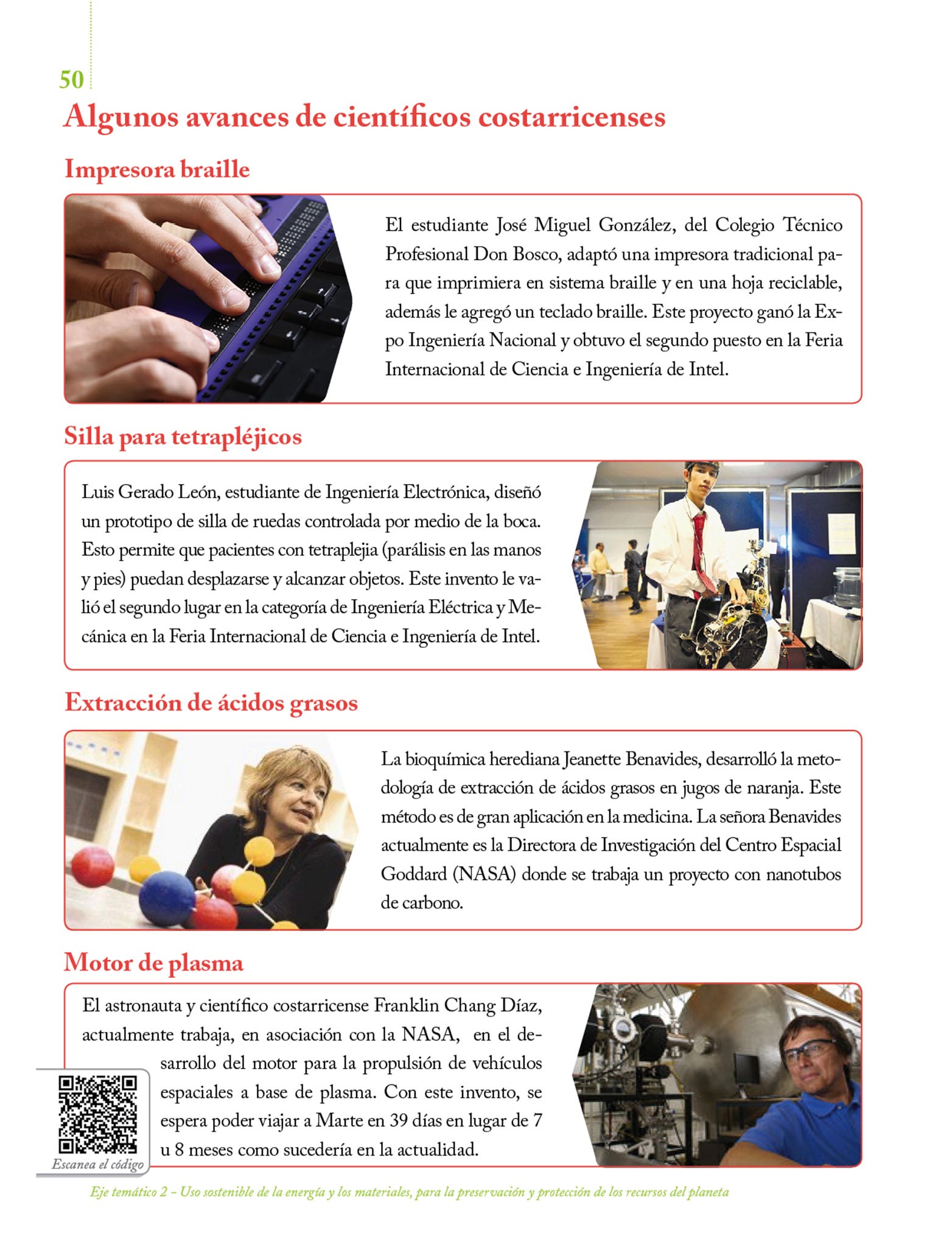 50

Algunos avances de científicos costarricenses

Impresora braille

El estudiante José Miguel González, del Colegio Técnico Profesional Don Bosco, adaptó una impresora tradicional para que imprimiera en sistema braille y en una hoja reciclable, además le agregó un teclado braille. Este proyecto ganó la Expo Ingeniería Nacional y obtuvo el segundo puesto en la Feria Internacional de Ciencia e Ingeniería de Intel.

Silla para tetrapléjicos

Luis Gerado León, estudiante de Ingeniería Electrónica, diseñó un prototipo de silla de ruedas controlada por medio de la boca. Esto permite que pacientes con tetraplejia (parálisis en las manos y pies) puedan desplazarse y alcanzar objetos. Este invento le valió el segundo lugar en la categoría de Ingeniería Eléctrica y Mecánica en la Feria Internacional de Ciencia e Ingeniería de Intel.

Extracción de ácidos grasos

La bioquímica herediana Jeanette Benavides, desarrolló la metodología de extracción de ácidos grasos en jugos de naranja. Este método es de gran aplicación en la medicina. La señora Benavides actualmente es la Directora de Investigación del Centro Espacial Goddard (NASA) donde se trabaja un proyecto con nanotubos de carbono.

Motor de plasma

El astronauta y científico costarricense Franklin Chang Díaz, actualmente trabaja, en asociación con la NASA, en el desarrollo del motor para la propulsión de vehículos espaciales a base de plasma. Con este invento, se espera poder viajar a Marte en 39 días en lugar de 7 u 8 meses como sucedería en la actualidad.

Escanea el código

Eje temático 2 – Uso sostenible de la energía y los materiales, para la preservación y protección de los recursos del planeta